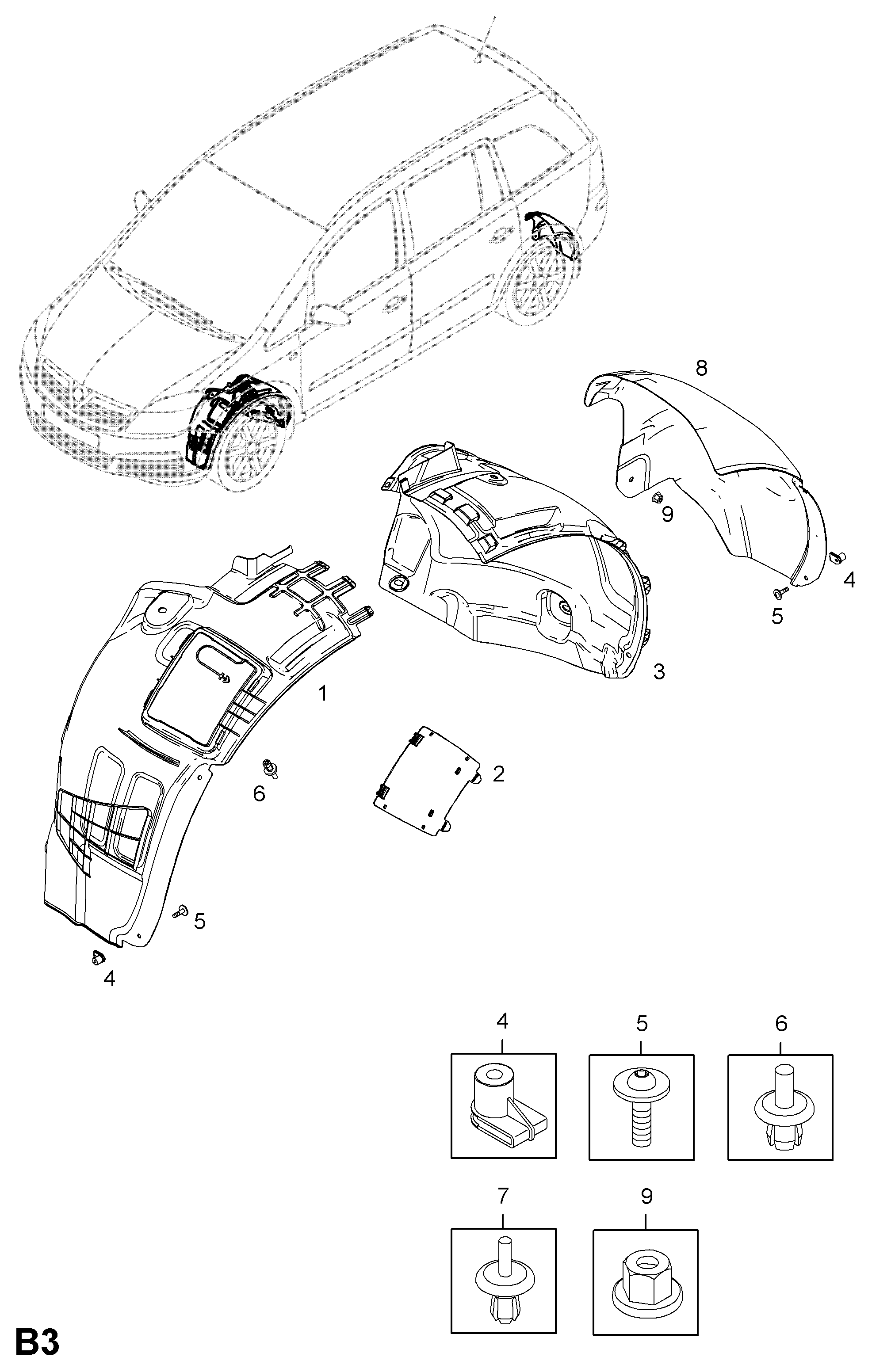 8
9
4
5
3
1
2
6
5
4
4
5
6
7
9
B3