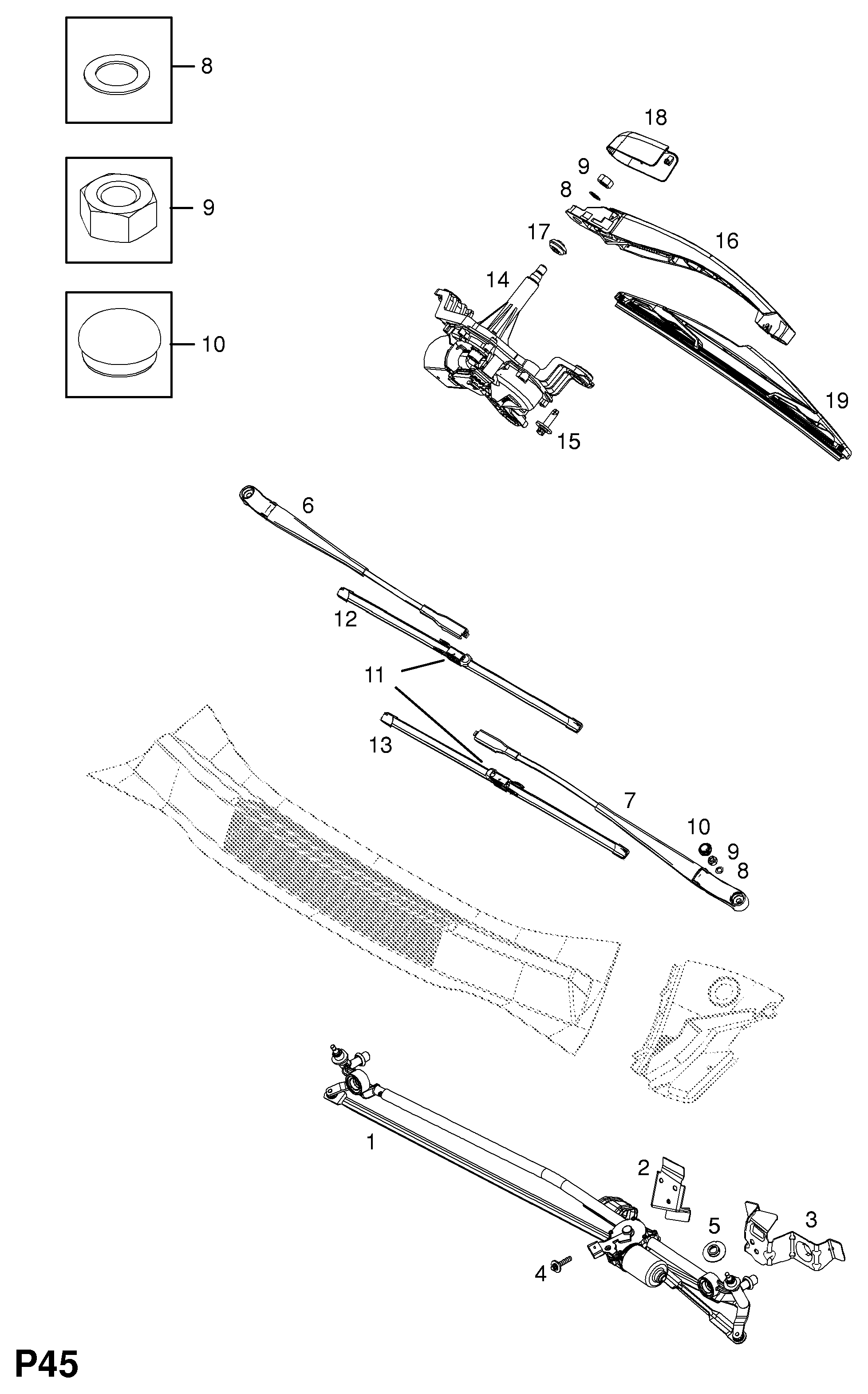 8

9

10

18

9

8

17

16

14

19

15

6

12

11

13

7

10

9

8

1

2

5

3

4

P45