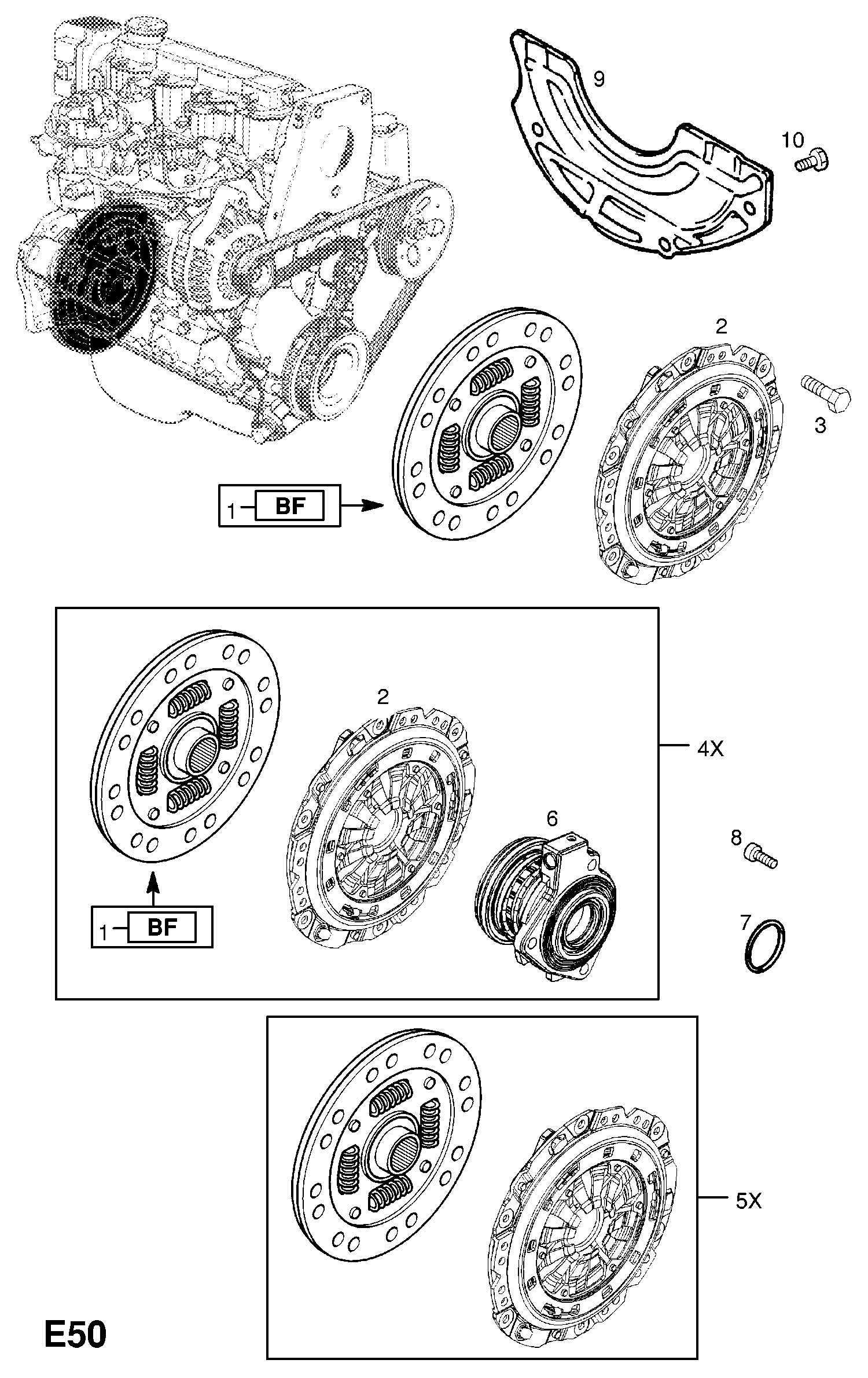 9

10

2

3

1 BF

2

4X

6

8

7

1 BF

5X

E50