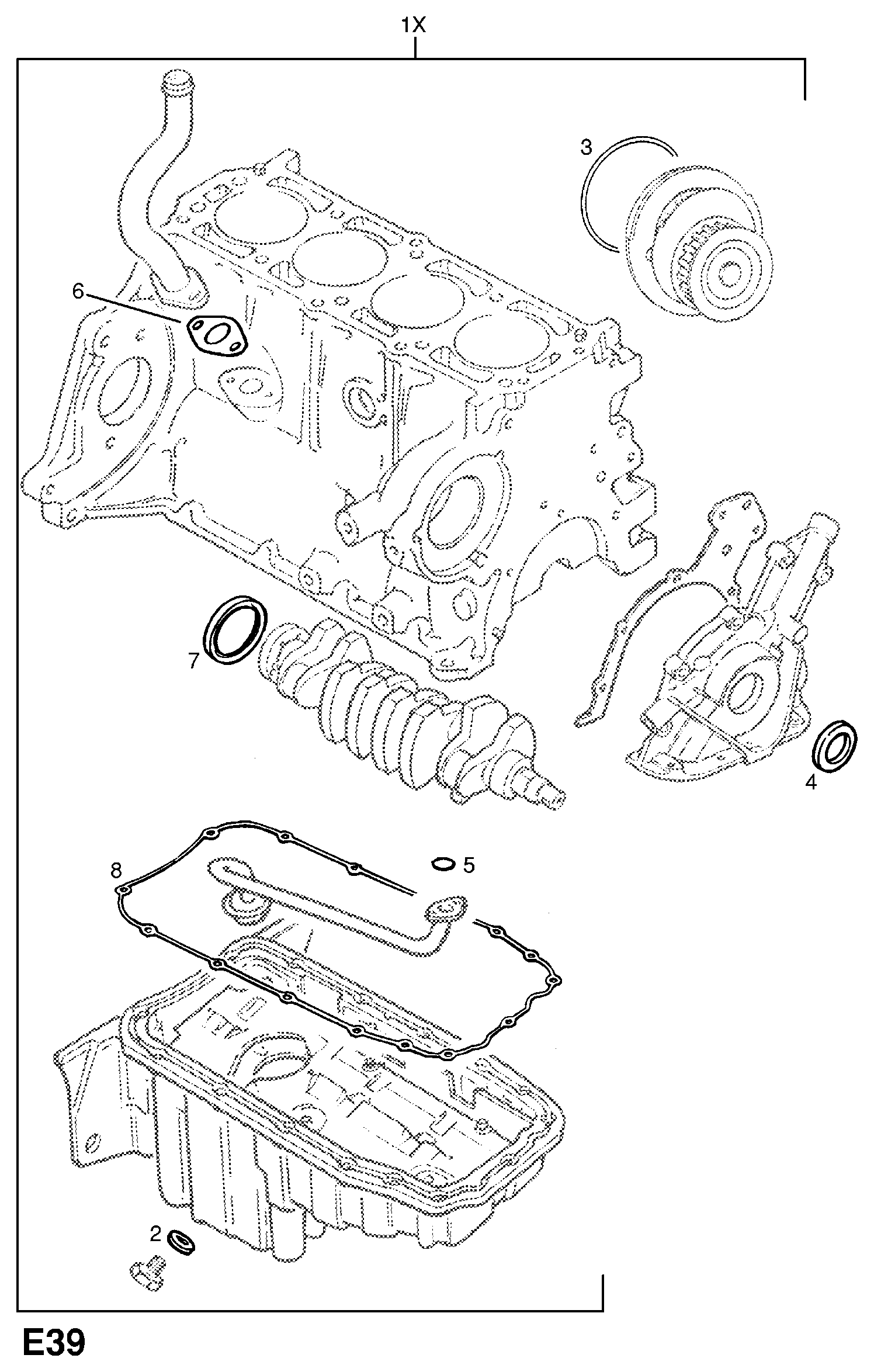 1X

3

6

7

4

8

5

2

E39