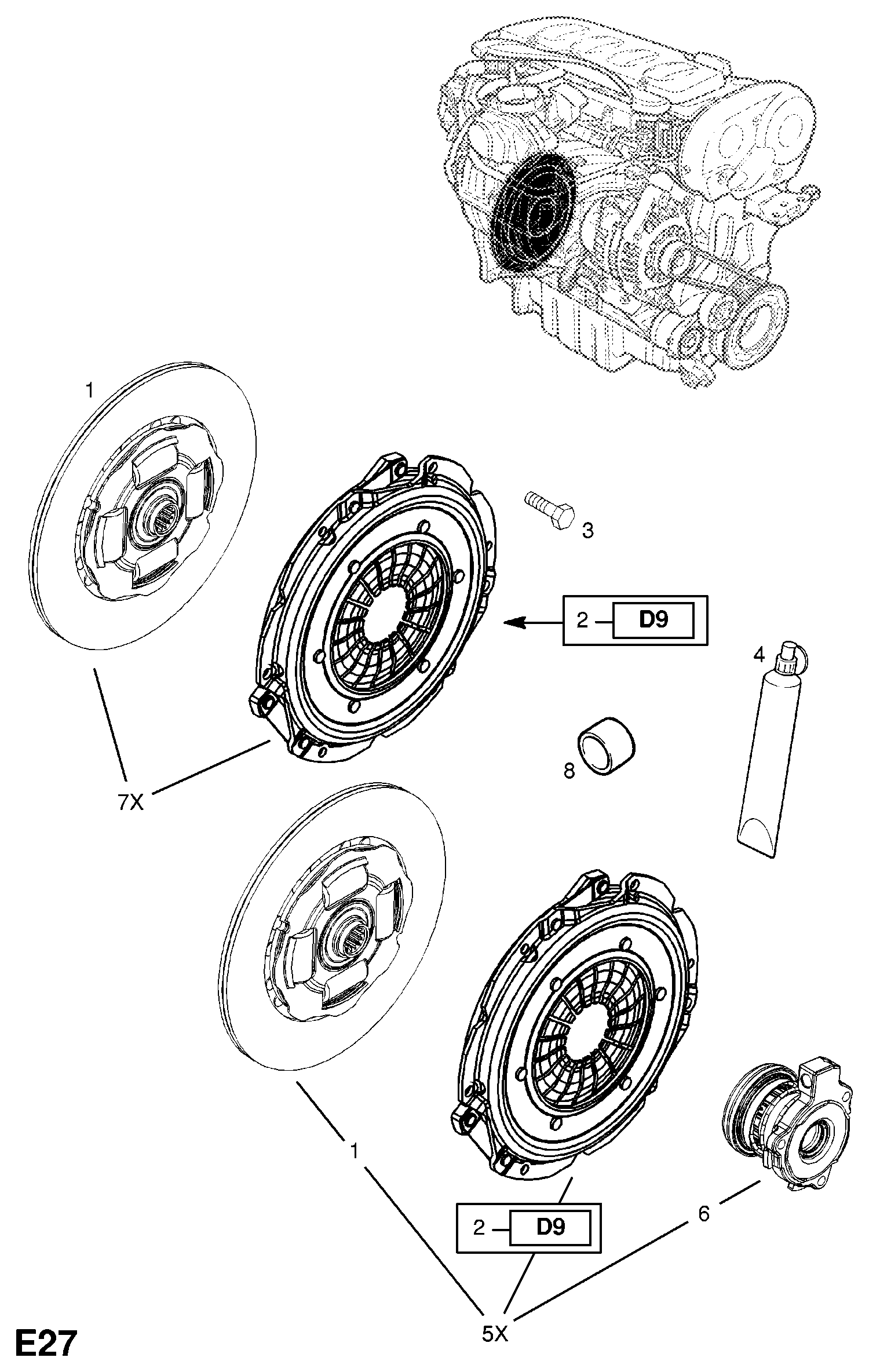 1
3
2 D9
4
8
7X
1
2 D9
6
5X
E27