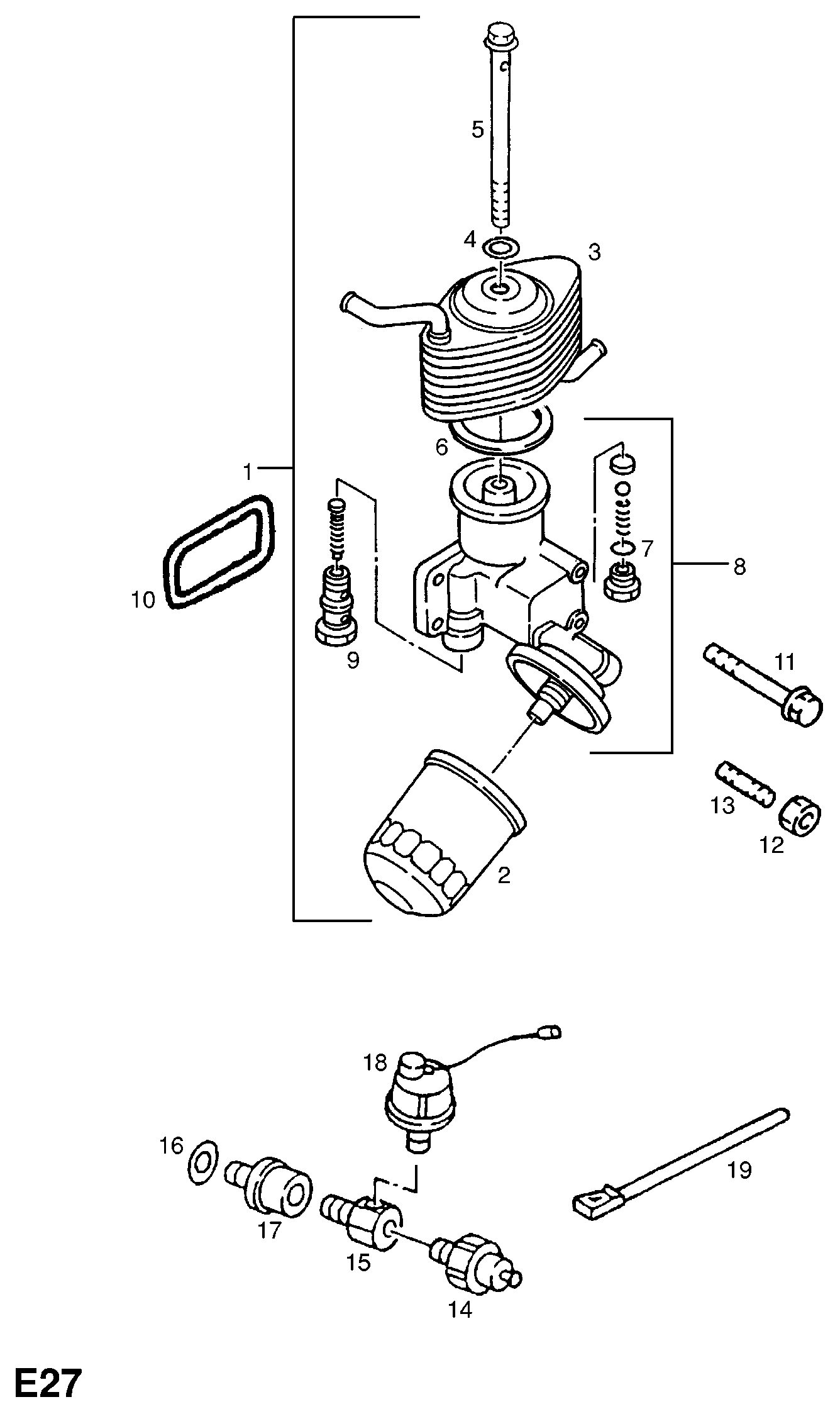 5
4
3
6
1
7
8
10
9
11
13
12
2
18
16
19
17
15
14
E27