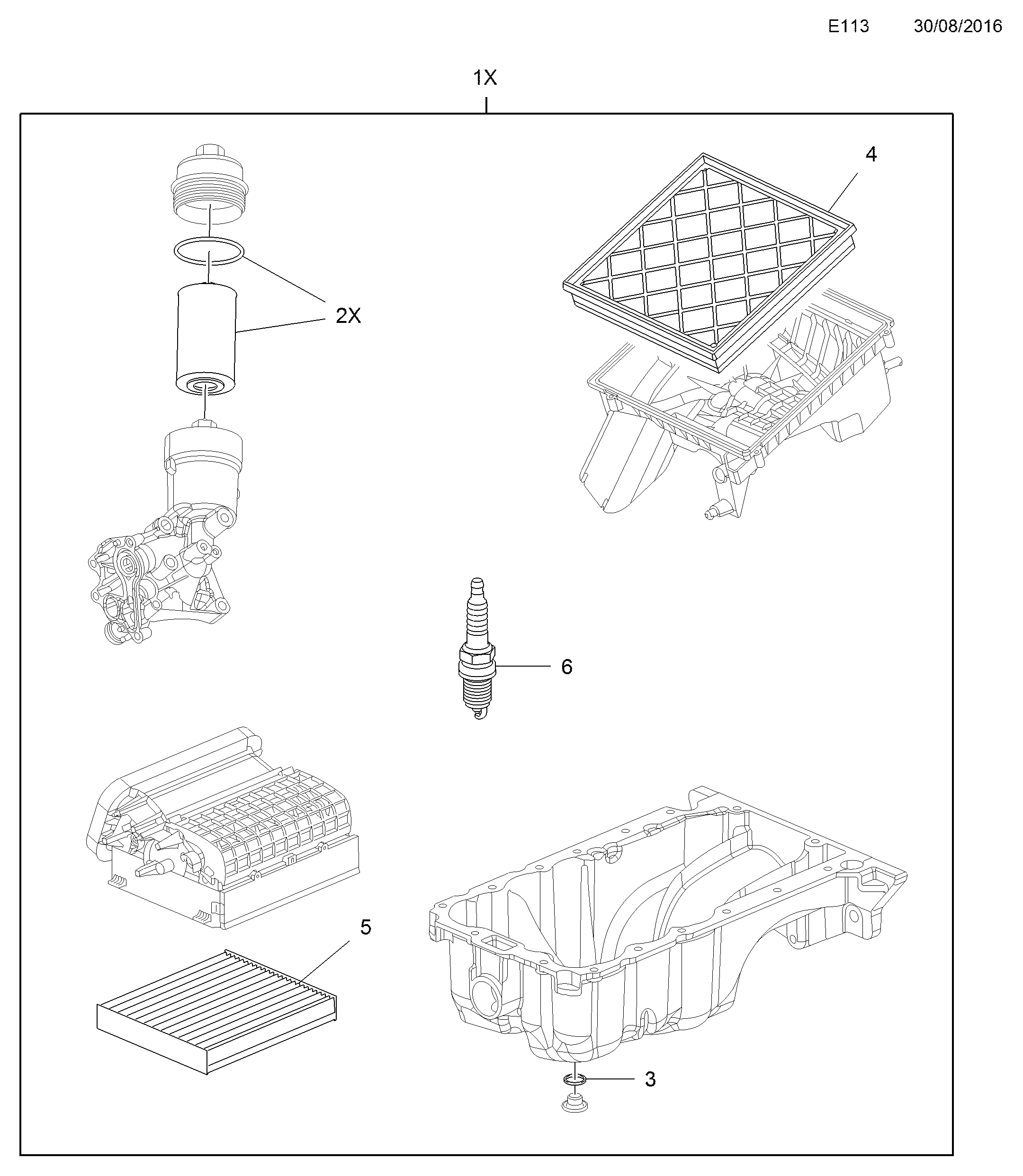 E113 30/08/2016

1X

4

2X

6

5

3