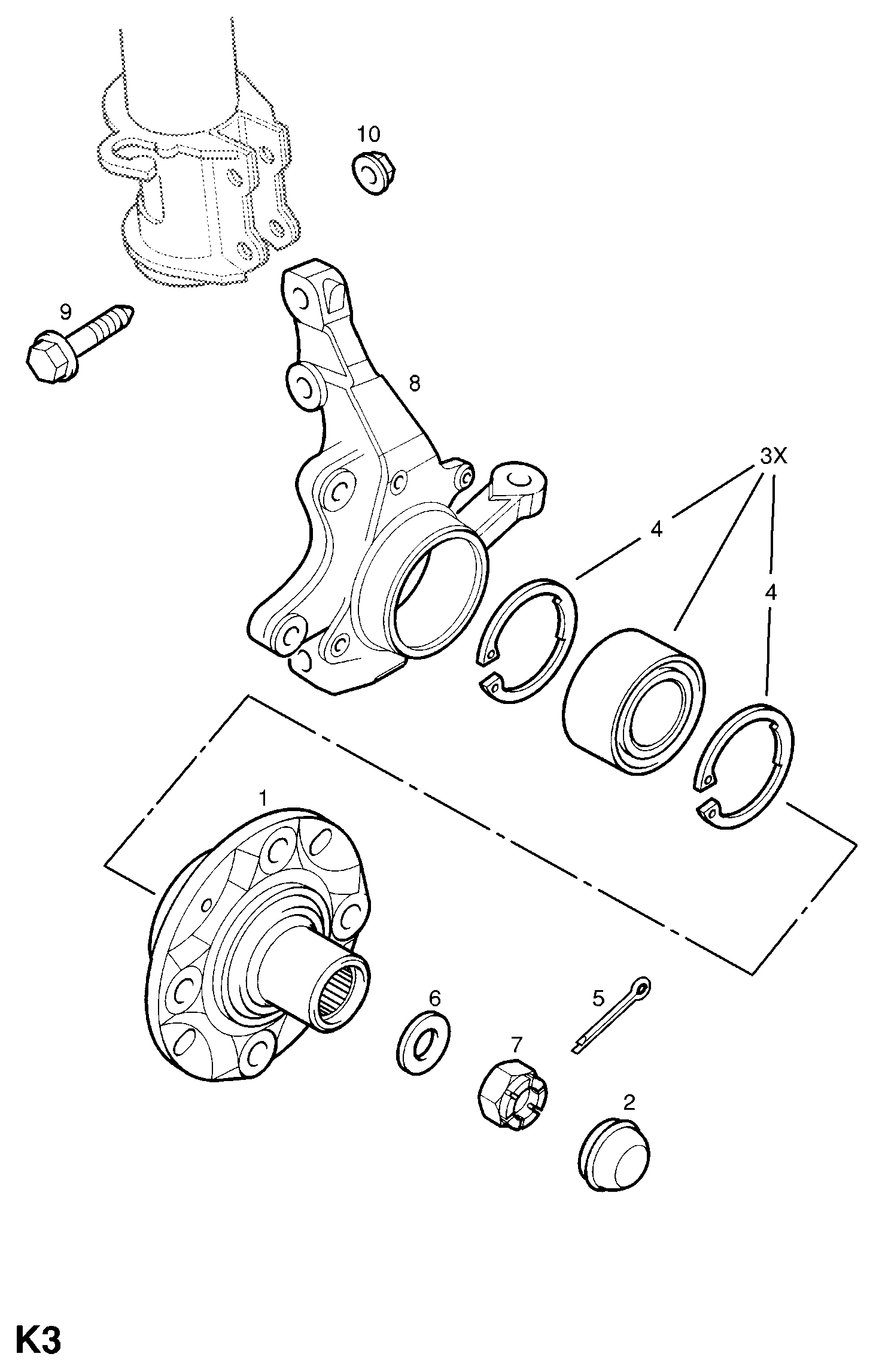 10

9

8

3X

4

4

1

6

5

7

2

K3