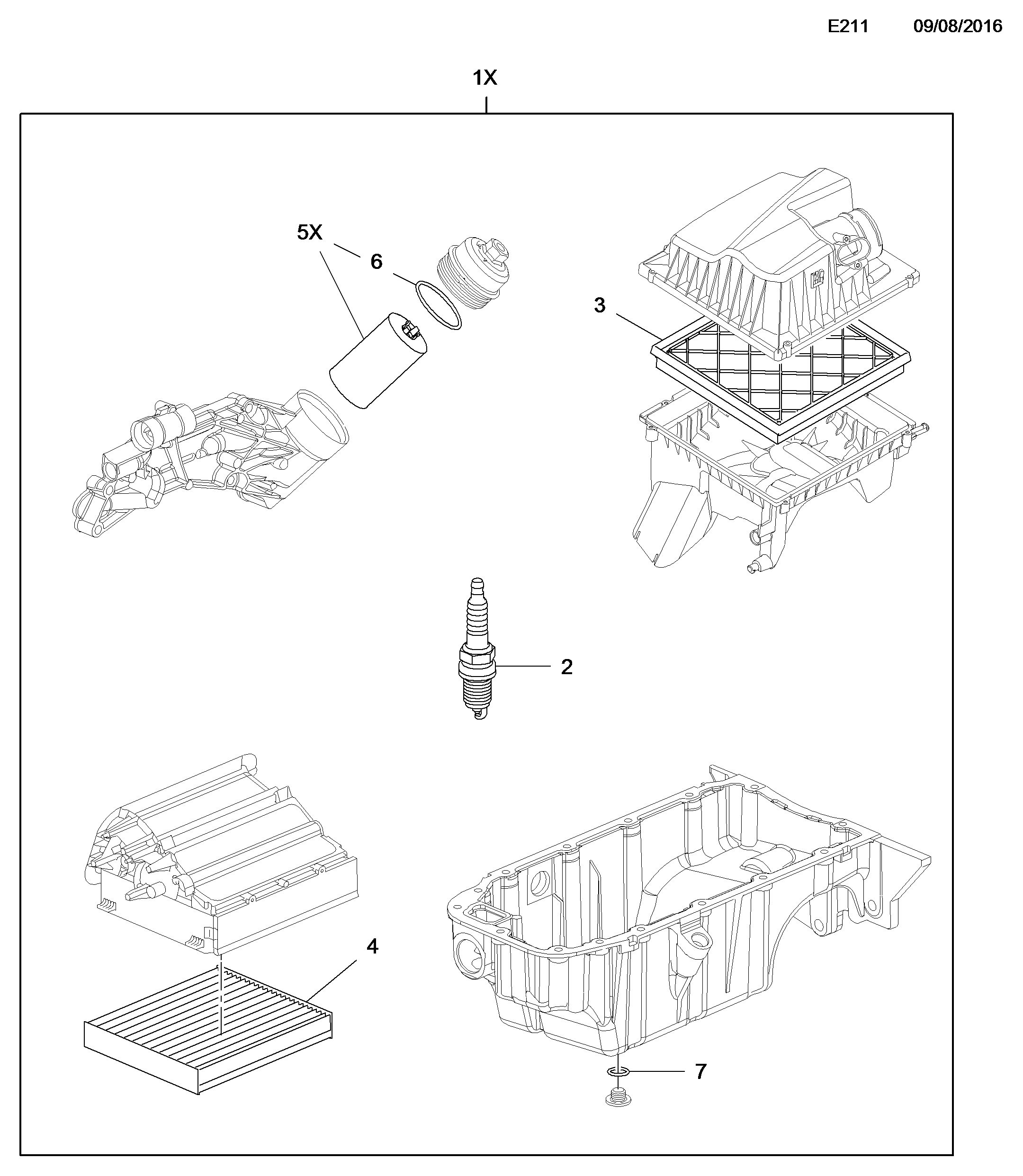 E211 09/08/2016

1X

5X

6

3

2

4

7