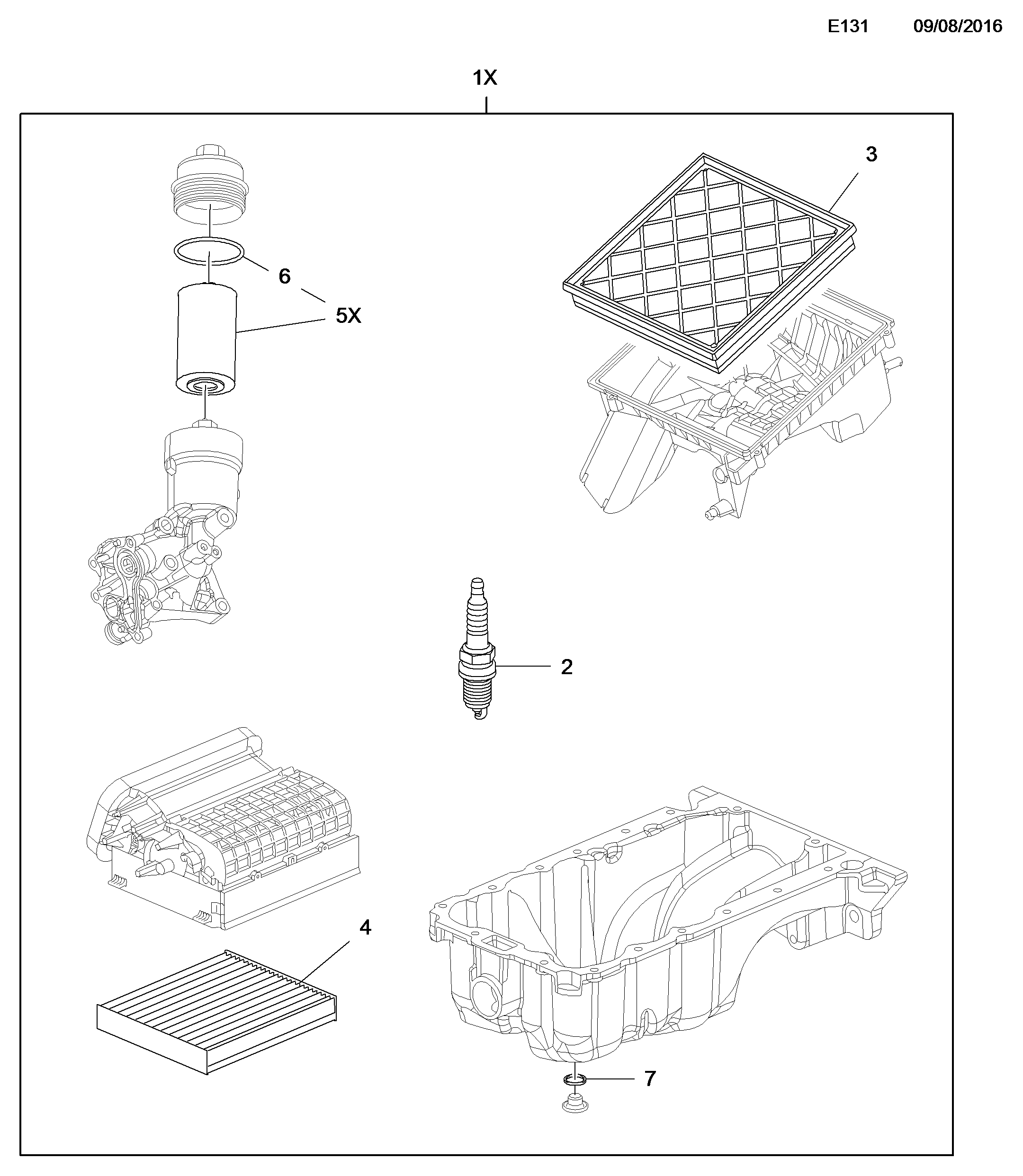 E131 09/08/2016

1X

3

6

5X

2

4

7