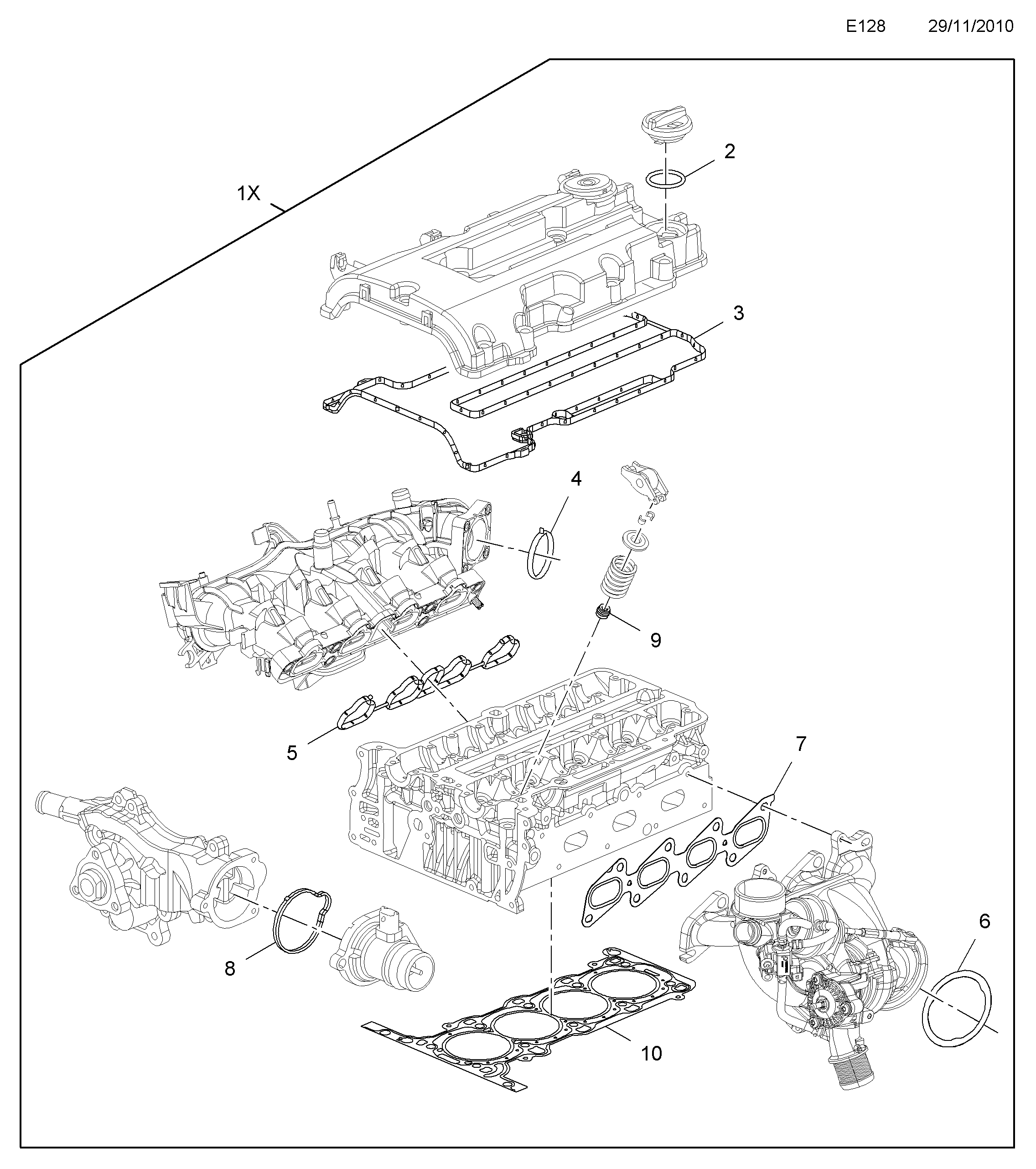 E128 29/11/2010

1X

2

3

4

9

5

7

8

6

10