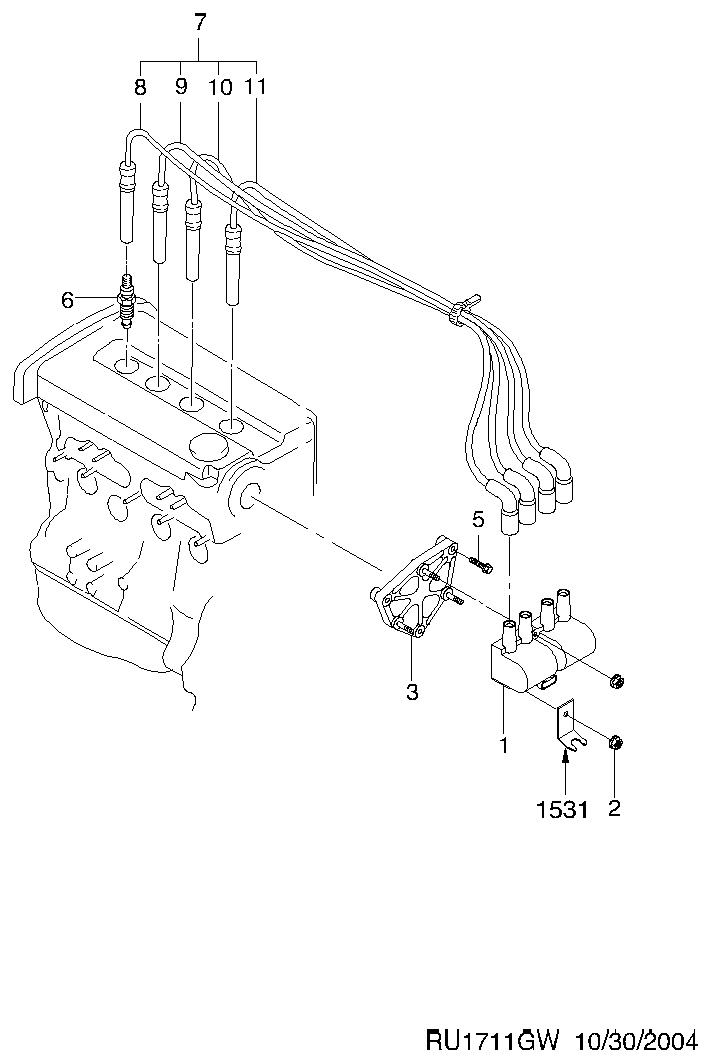 7
8
9
10
11
6
5
3
1
1531
2
RU1711GW 10/30/2004