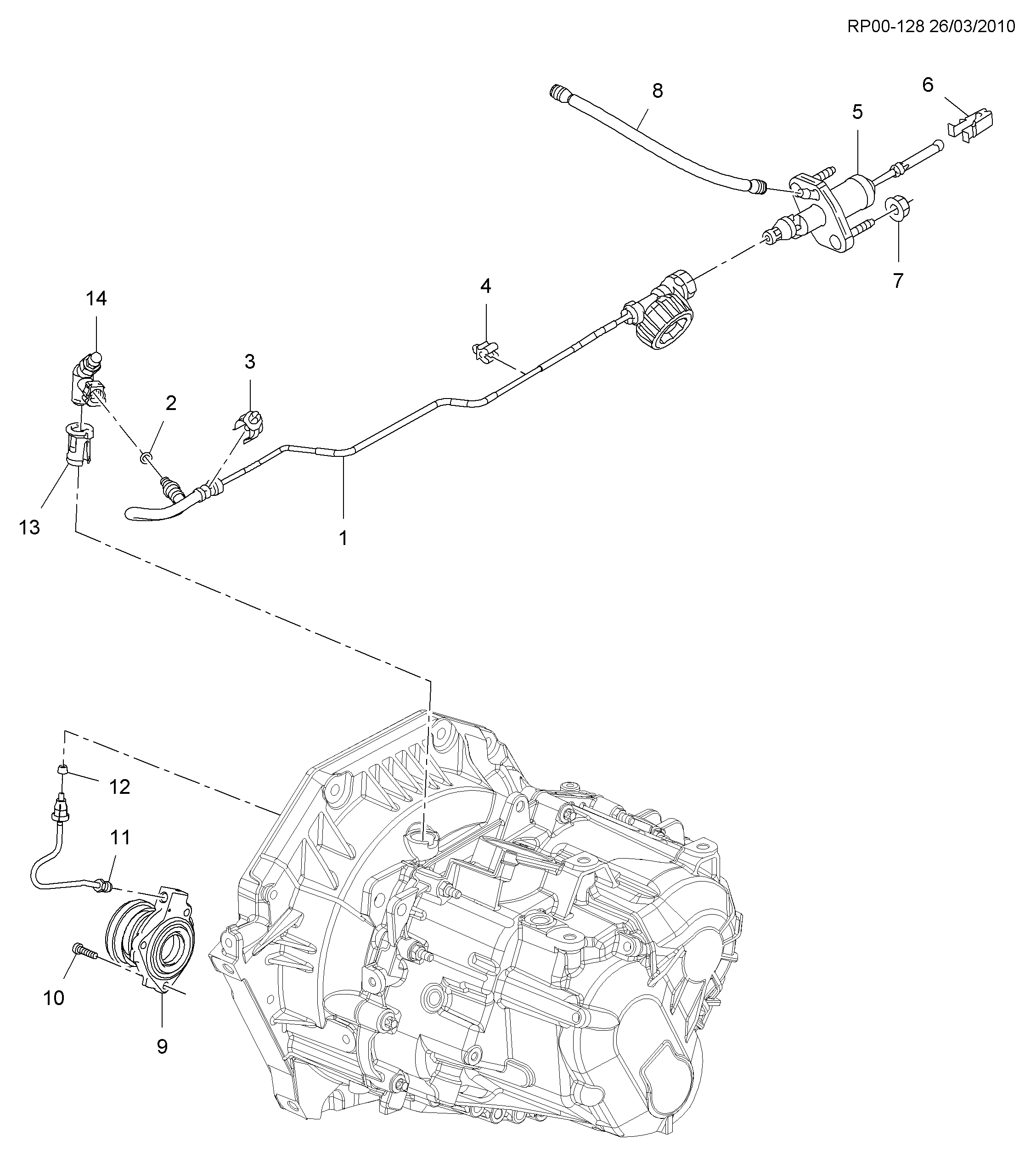 RP00-128 26/03/2010

8
6
5
7
4
14
3
2
13
1
12
11
10
9