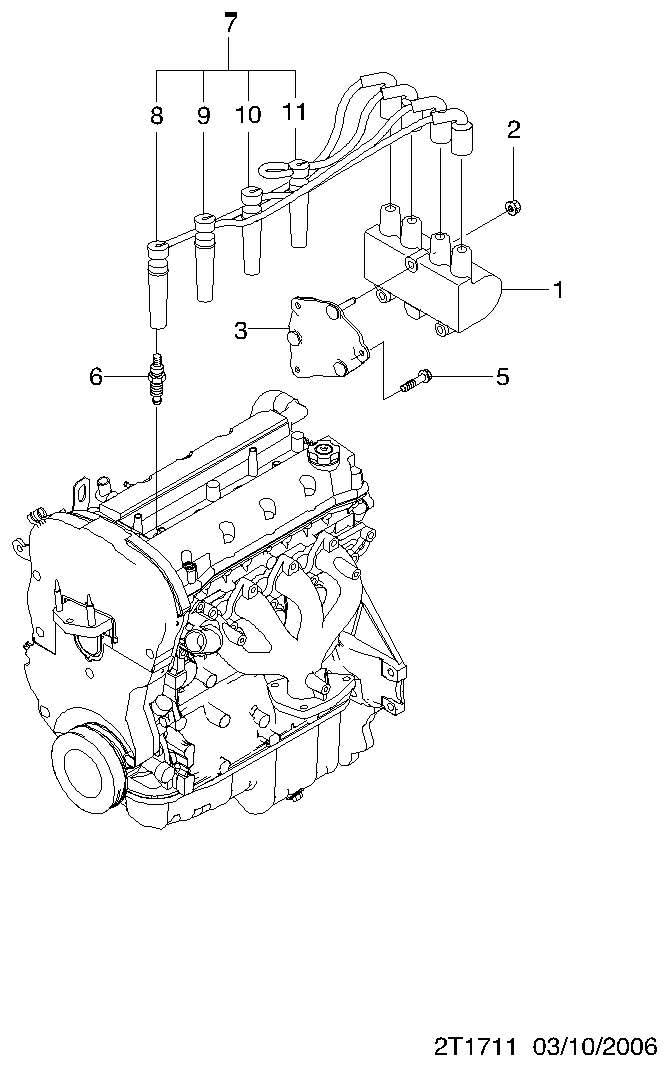 7
8
9
10
11
2
1
3
6
5

2T1711 03/10/2006