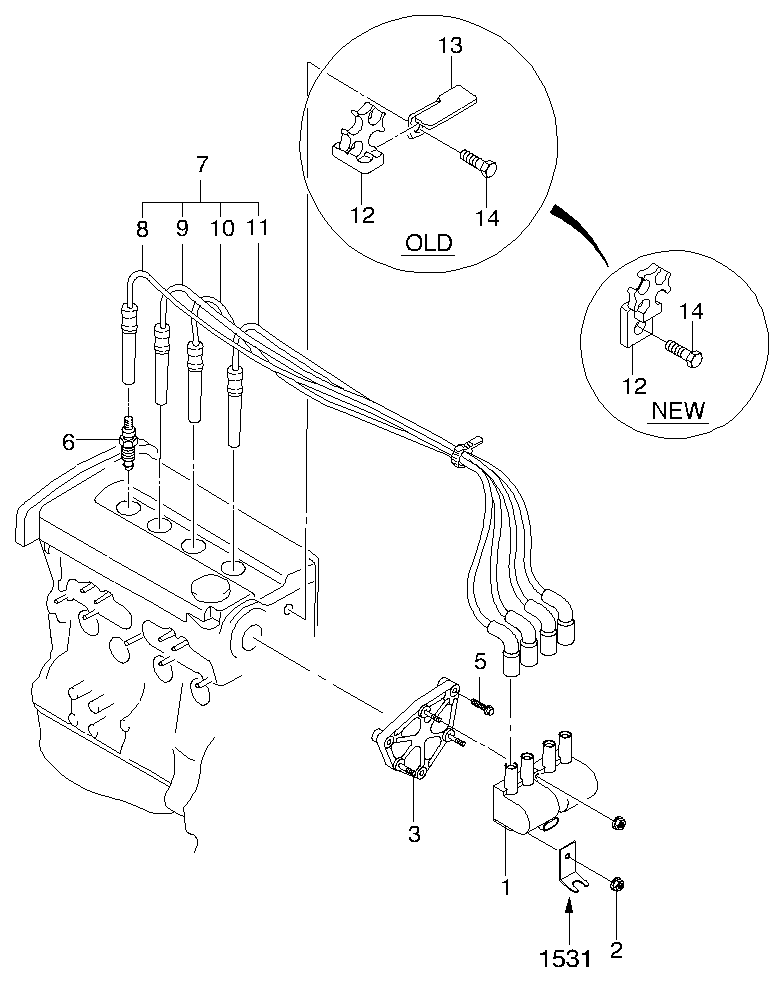 13
12
14
OLD
14
12
NEW
7
8
9
10
11
6
5
3
1
1531
2