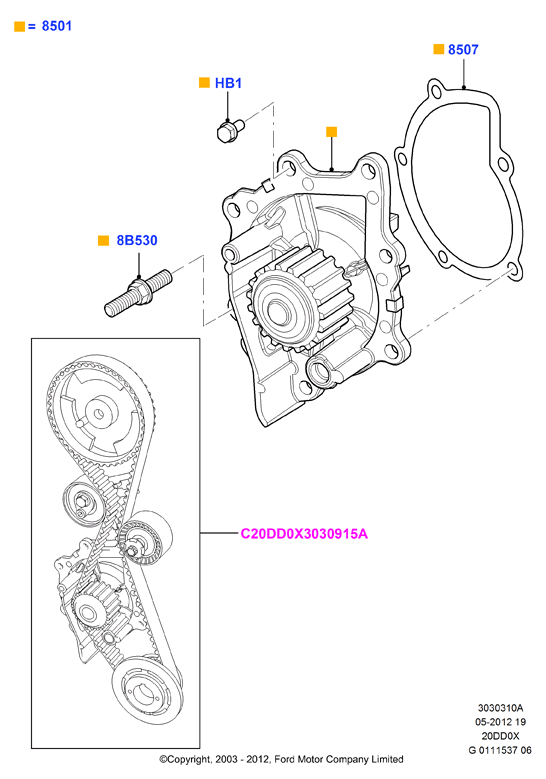 = 8501

8507

HB1

8B530

C20DD0X3030915A

3030310A
05-2012 19
20DD0X
G 0111537 06

©Copyright, 2003 - 2012, Ford Motor Company Limited