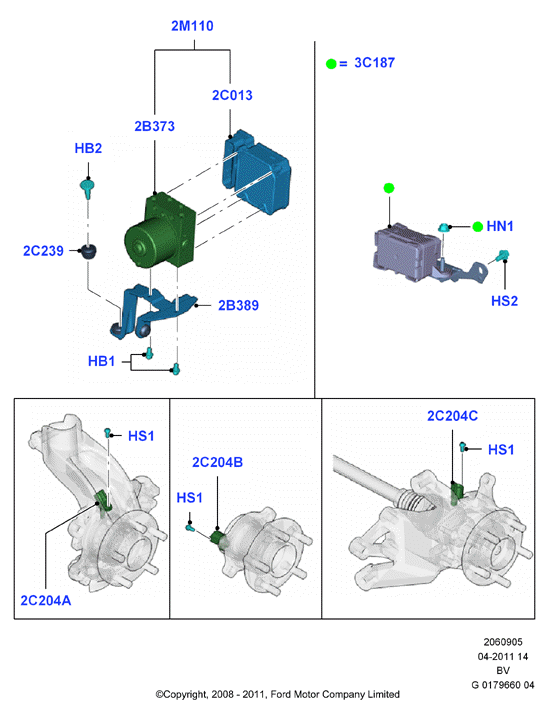 2M110
2C013
2B373
HB2
2C239
2B389
HB1
= 3C187
HN1
HS2
HS1
2C204A
2C204B
HS1
2C204C
HS1
2060905
04-2011 14
BV
G 0179660 04
©Copyright, 2008 - 2011, Ford Motor Company Limited