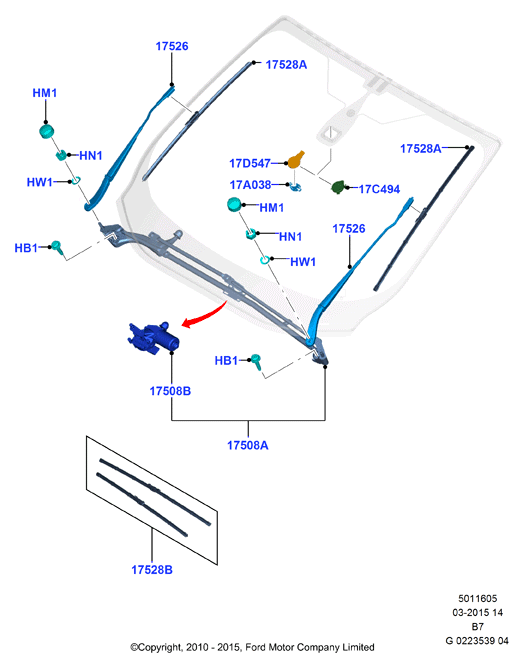 17526
17528A
HM1
HN1
HW1
HB1
17D547
17A038
17C494
17528A
HM1
HN1
HW1
17526
HB1
17508B
17508A
17528B

5011605
03-2015 14
B7
G 0223539 04

©Copyright, 2010 - 2015, Ford Motor Company Limited