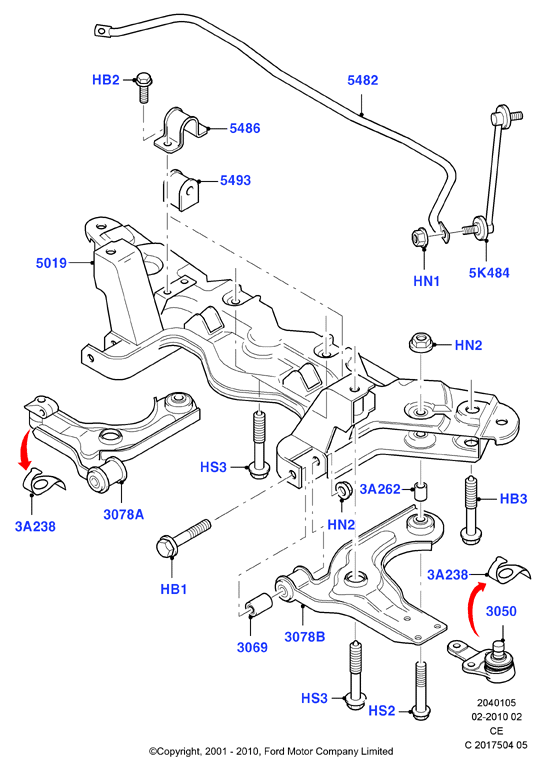 HB2
5482
5486
5493
5019
HN1
5K484
HN2
HS3
3A262
HB3
3A238
3078A
HN2
HB1
3A238
3050
3069
3078B
HS3
HS2
2040105
02-2010 02
CE
C 2017504 05
©Copyright, 2001 - 2010, Ford Motor Company Limited