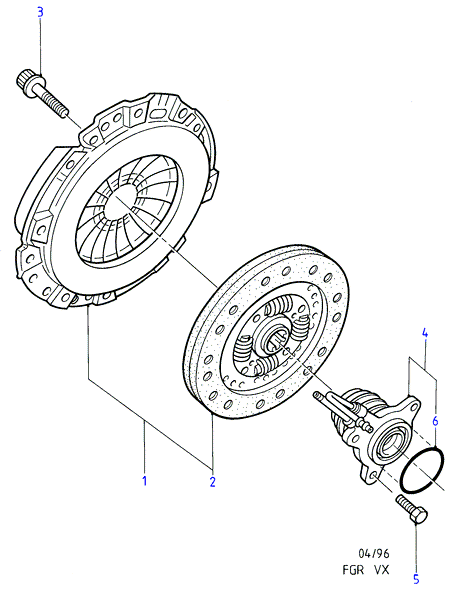 3

4

6

1

2

04/96
FGR VX

5