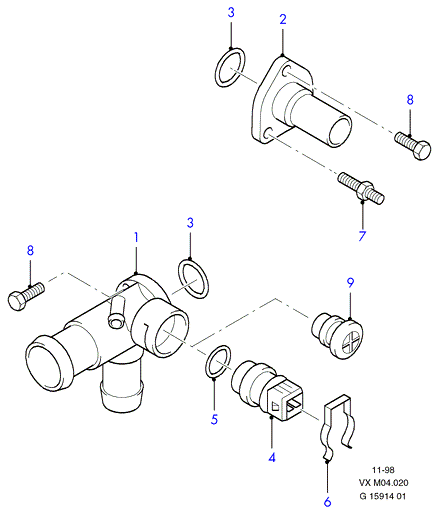 3
2
8
7
3
1
8
9
5
4
6

11-98
VX M04.020
G 15914 01