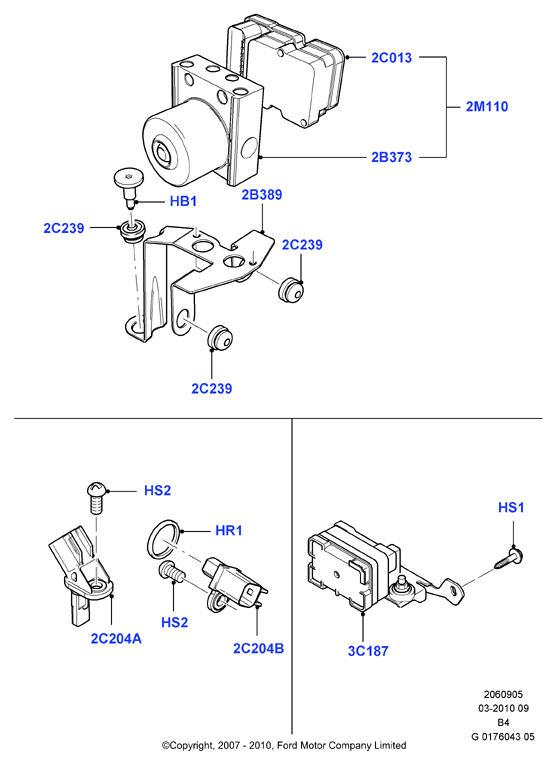 2C013
2M110
2B373
HB1
2B389
2C239
2C239
2C239
HS2
HR1
HS2
2C204A
2C204B
HS1
3C187
2060905
03-2010 09
B4
G 0176043 05
©Copyright, 2007 - 2010, Ford Motor Company Limited