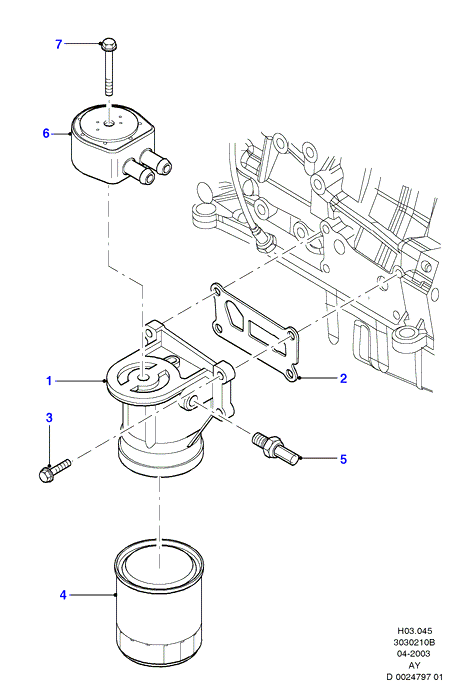 7

6

1

2

3

5

4

H03.045
3030210B
04-2003
AY
D 0024797 01