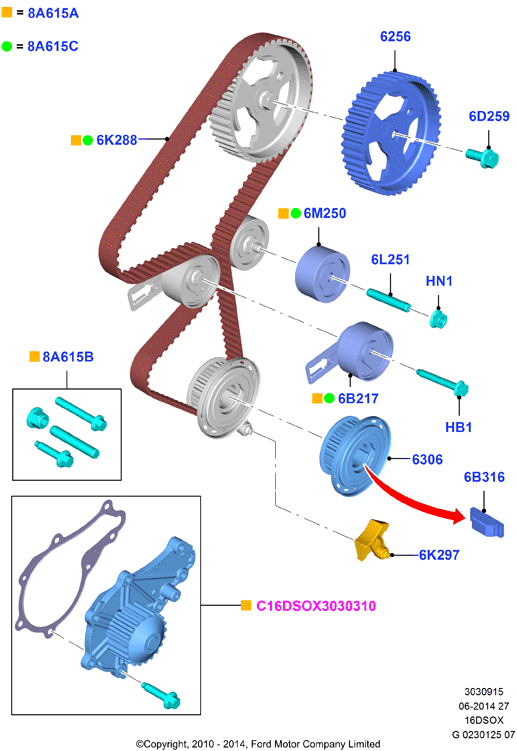 = 8A615A

= 8A615C

6256

6D259

6K288

6M250

6L251

HN1

8A615B

6B217

HB1

6306

6B316

6K297

C16DSOX3030310

3030915
06-2014 27
16DSOX
G 0230125 07

©Copyright, 2010 - 2014, Ford Motor Company Limited