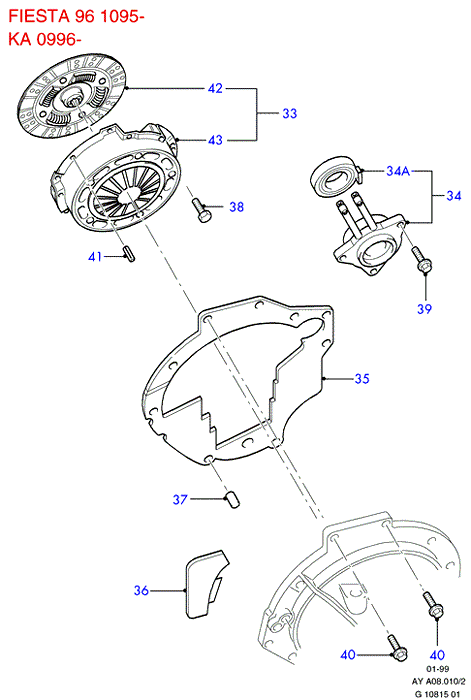 FIESTA 96 1095-
KA 0996-

42
33
43
34A
34
38
41
39
35
37
36
40
40
01-99
AY A08.010/2
G 10815 01