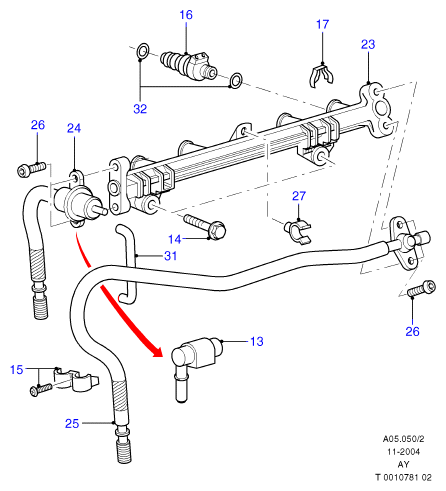 16
17
23
32
26
24
27
14
31
26
13
15
25
A05.050/2
11-2004
AY
T 0010781 02