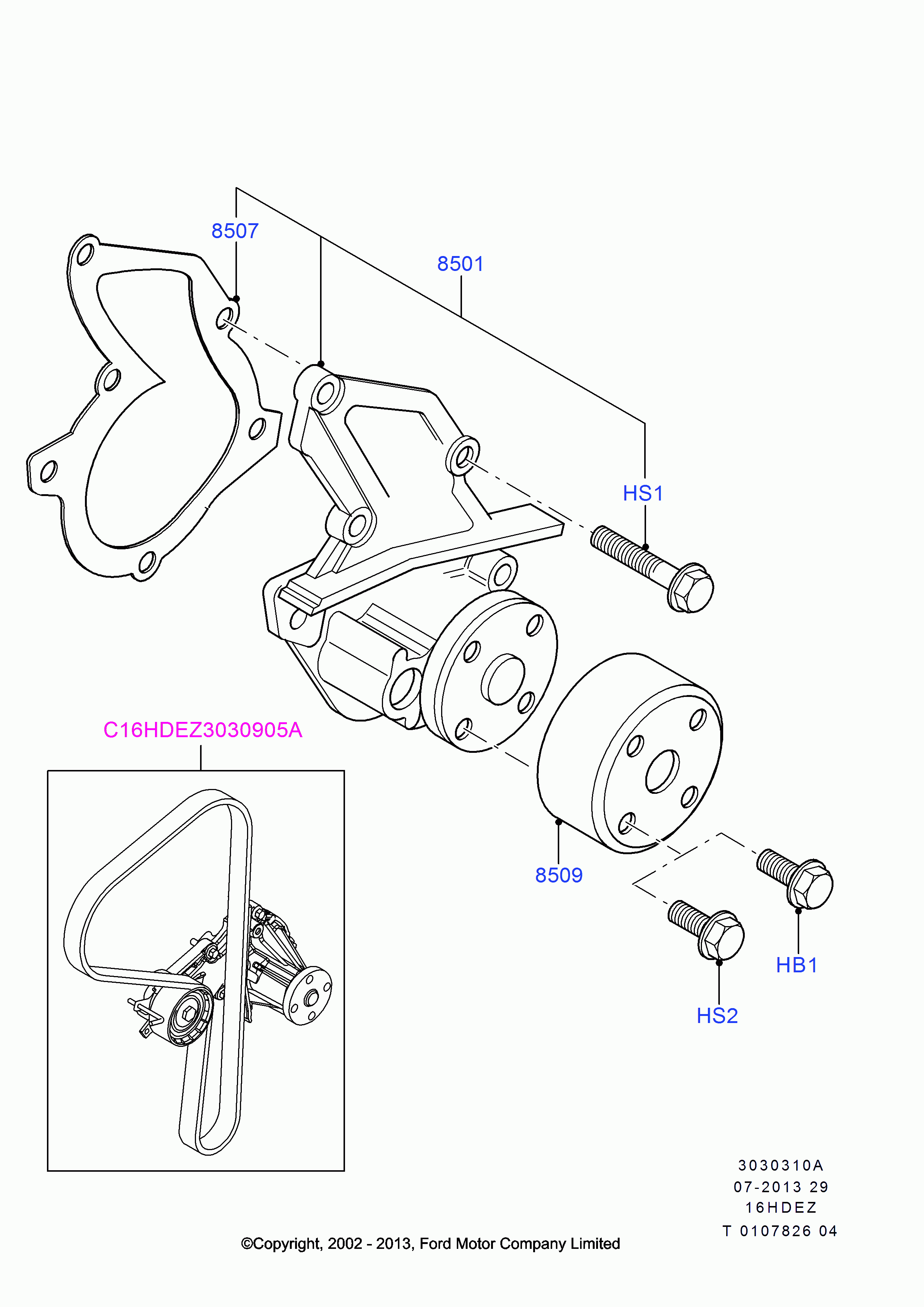 8507

8501

HS1

C16HDEZ3030905A

8509

HB1

HS2

3030310A
07-2013 29
16HDEZ
T 0107826 04

©Copyright, 2002 - 2013, Ford Motor Company Limited