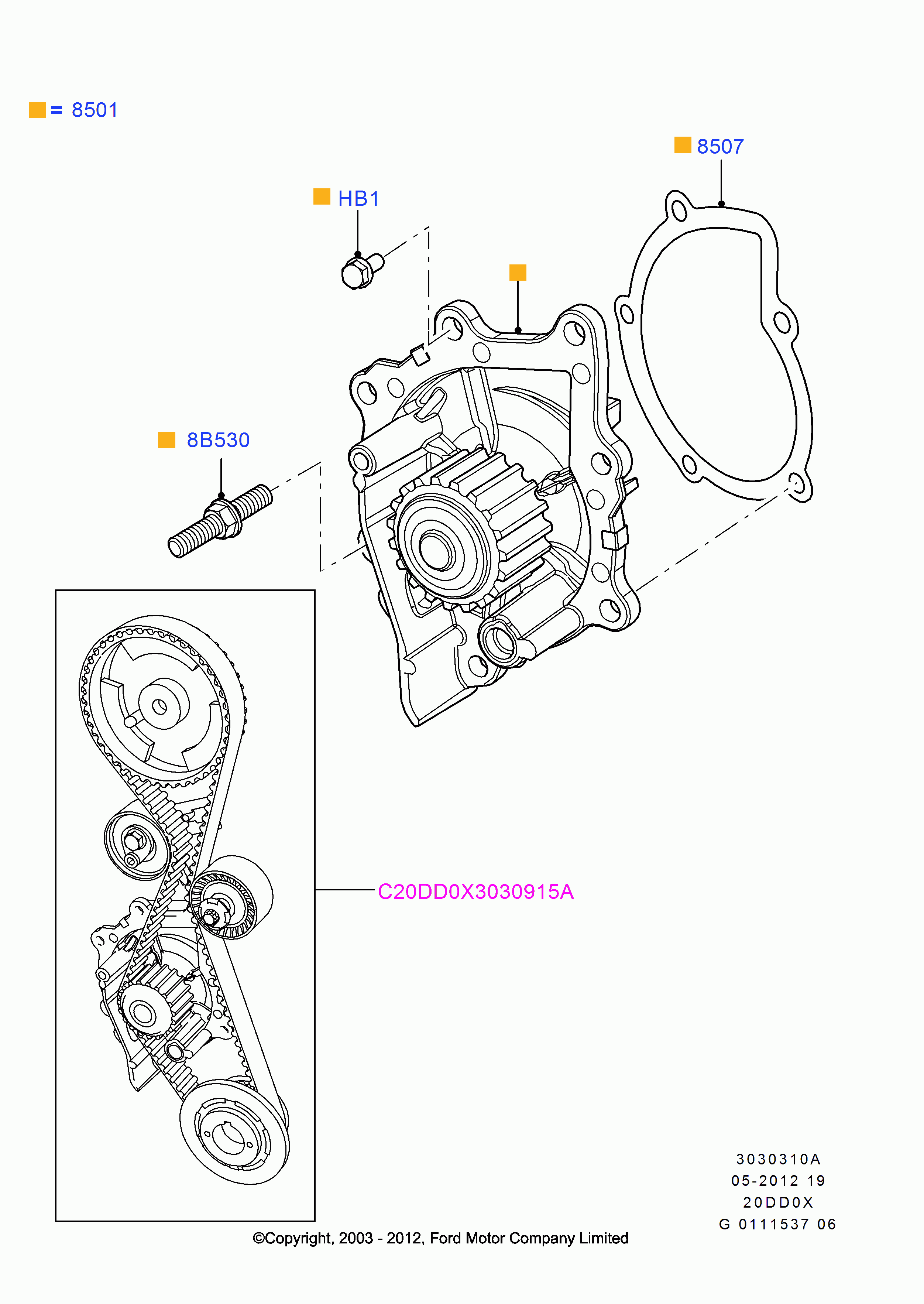 = 8501

8507

HB1

8B530

C20DD0X3030915A

3030310A
05-2012 19
20DD0X
G 0111537 06

©Copyright, 2003 - 2012, Ford Motor Company Limited