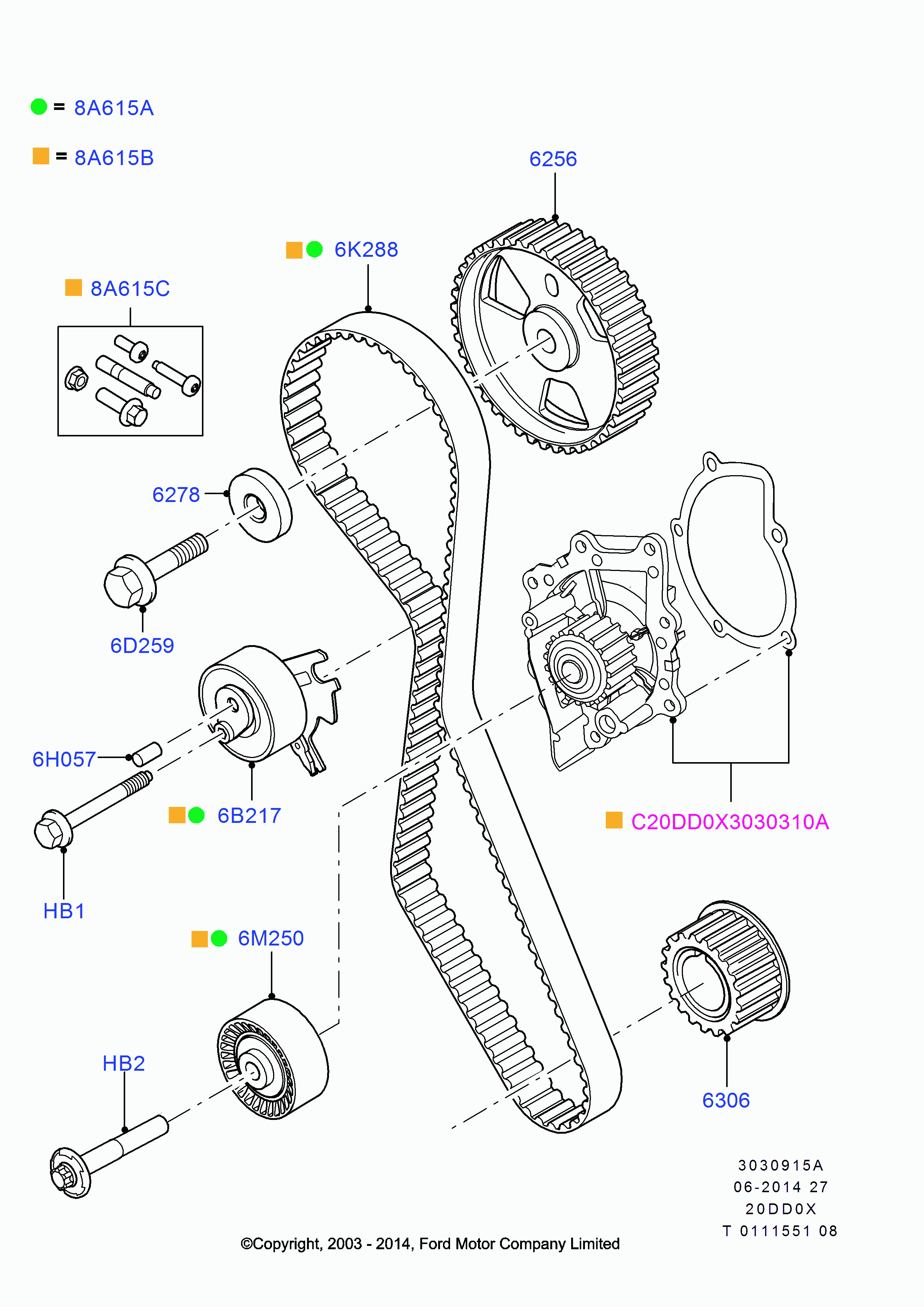 = 8A615A

= 8A615B

6256

6K288

8A615C

6278

6D259

6H057

6B217

C20DD0X3030310A

HB1

6M250

HB2

6306

3030915A
06-2014 27
20DD0X
T 0111551 08

©Copyright, 2003 - 2014, Ford Motor Company Limited