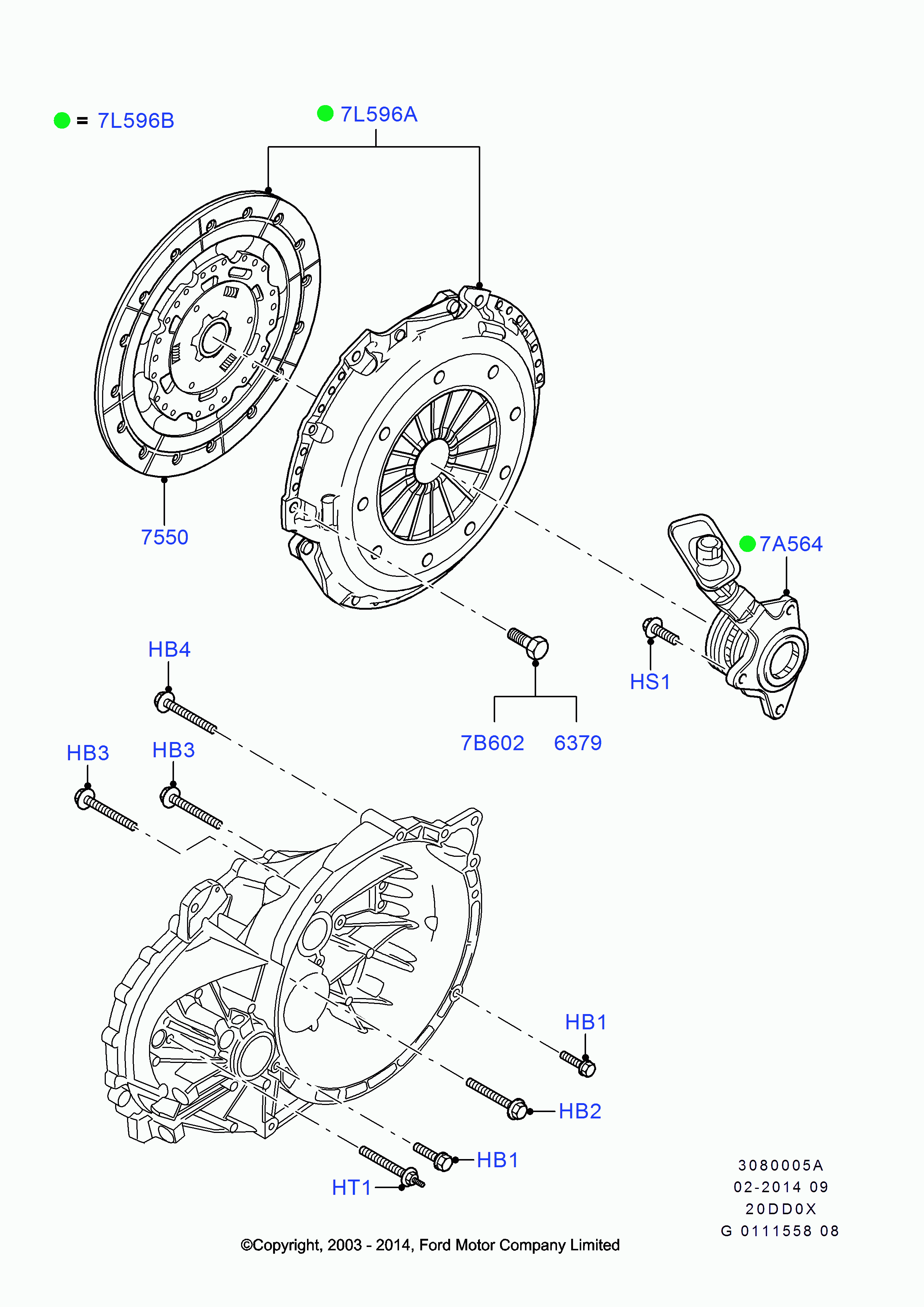 = 7L596B

7L596A

7550

7A564

HB4

HS1

7B602 6379

HB3 HB3

HB1

HB2

HB1

HT1

3080005A
02-2014 09
20DD0X
G 0111558 08

©Copyright, 2003 - 2014, Ford Motor Company Limited