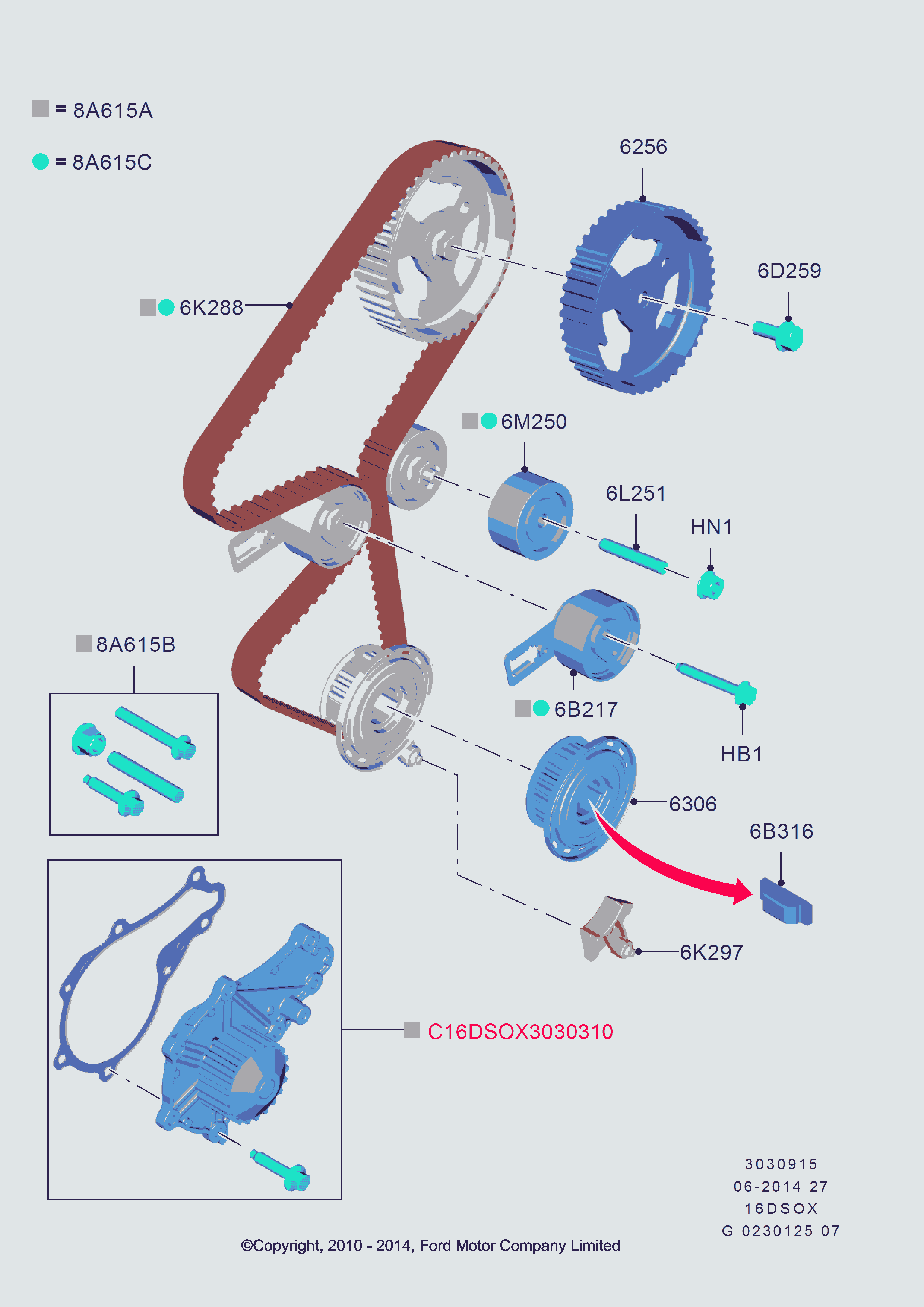 = 8A615A

= 8A615C

6256

6D259

6K288

6M250

6L251

HN1

8A615B

6B217

HB1

6306

6B316

6K297

C16DSOX3030310

3030915
06-2014 27
16DSOX
G 0230125 07

©Copyright, 2010 - 2014, Ford Motor Company Limited