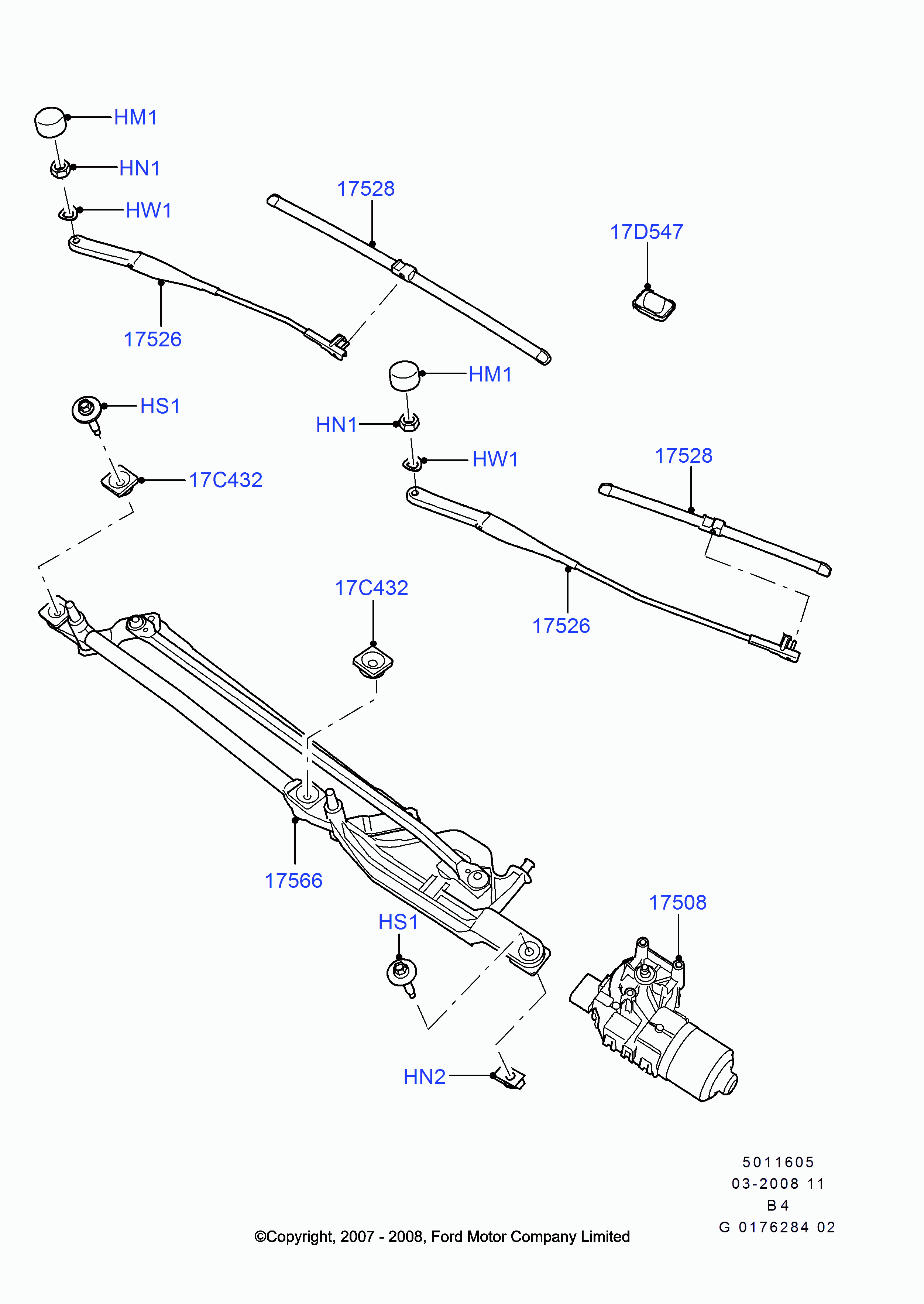 HM1
HN1
HW1
17528
17D547
17526
HM1
HS1
HN1
HW1
17528
17C432
17C432
17526
17566
17508
HS1
HN2

5011605
03-2008 11
B4
G 0176284 02

©Copyright, 2007 - 2008, Ford Motor Company Limited