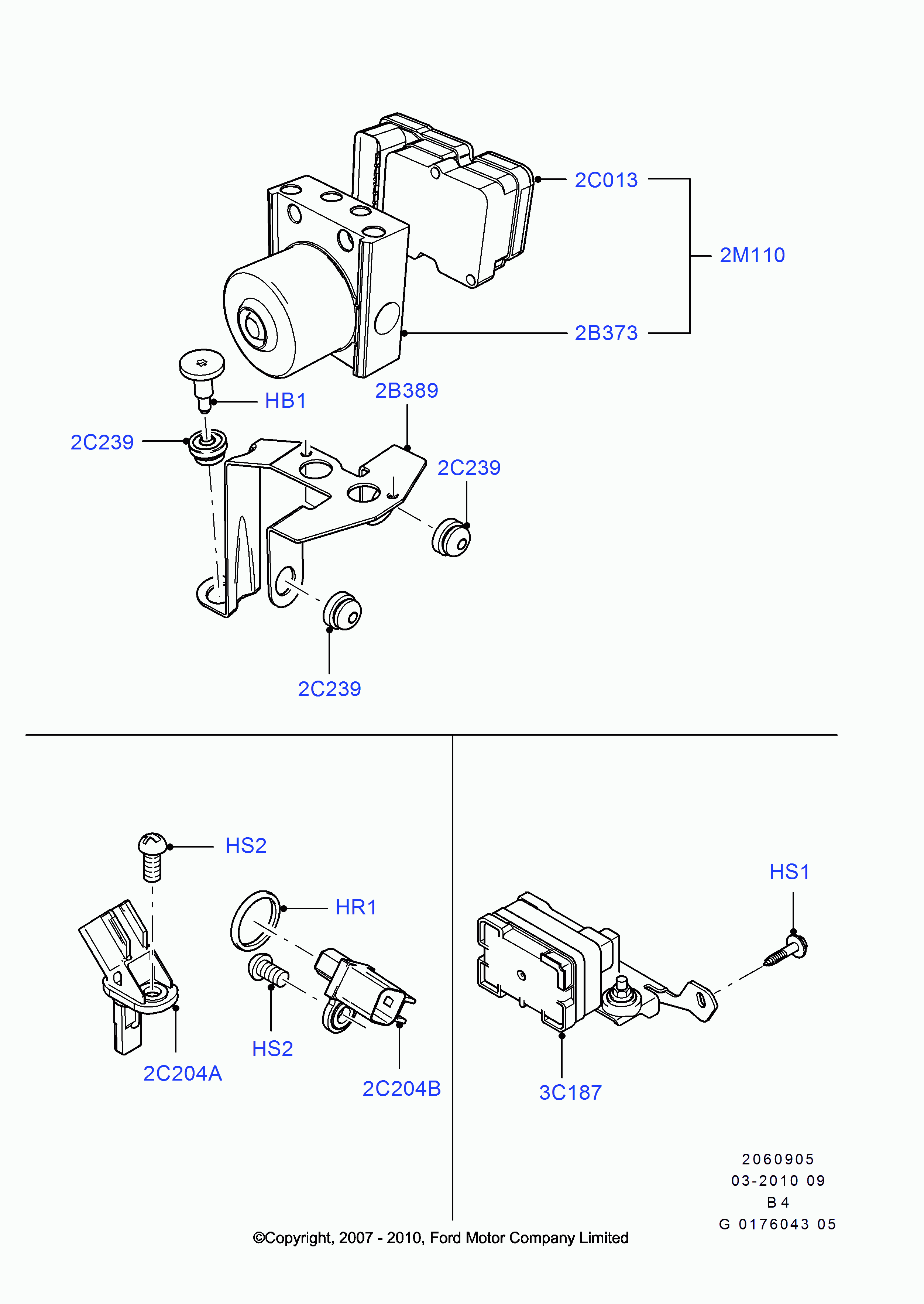 2C013

2M110

2B373

HB1

2B389

2C239

2C239

2C239

HS2

HR1

HS2

2C204A

2C204B

HS1

3C187

2060905
03-2010 09
B 4
G 0176043 05

©Copyright, 2007 - 2010, Ford Motor Company Limited