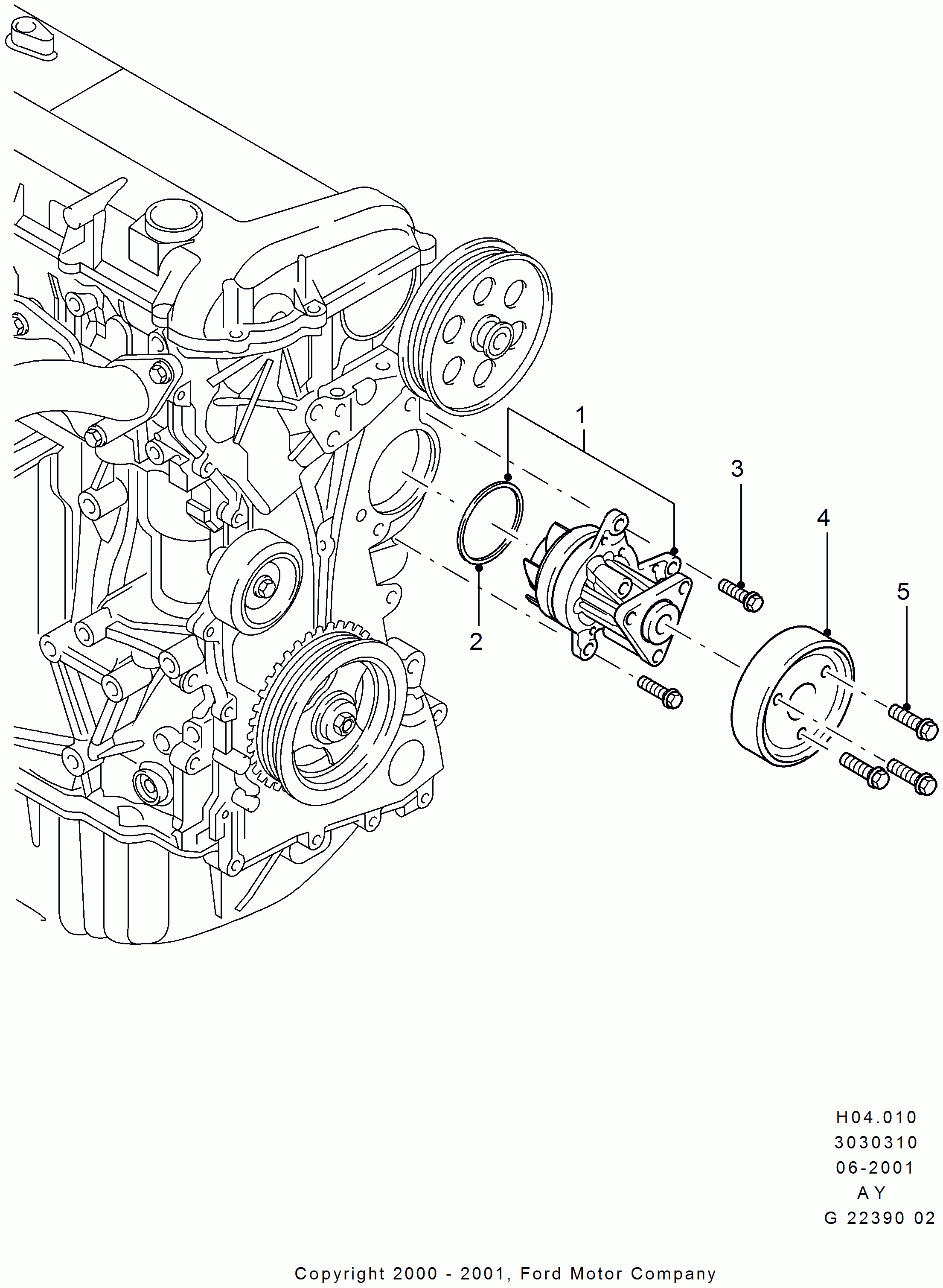 1
3
4
5
2

H04.010
3030310
06-2001
A Y
G 22390 02

Copyright 2000 - 2001, Ford Motor Company