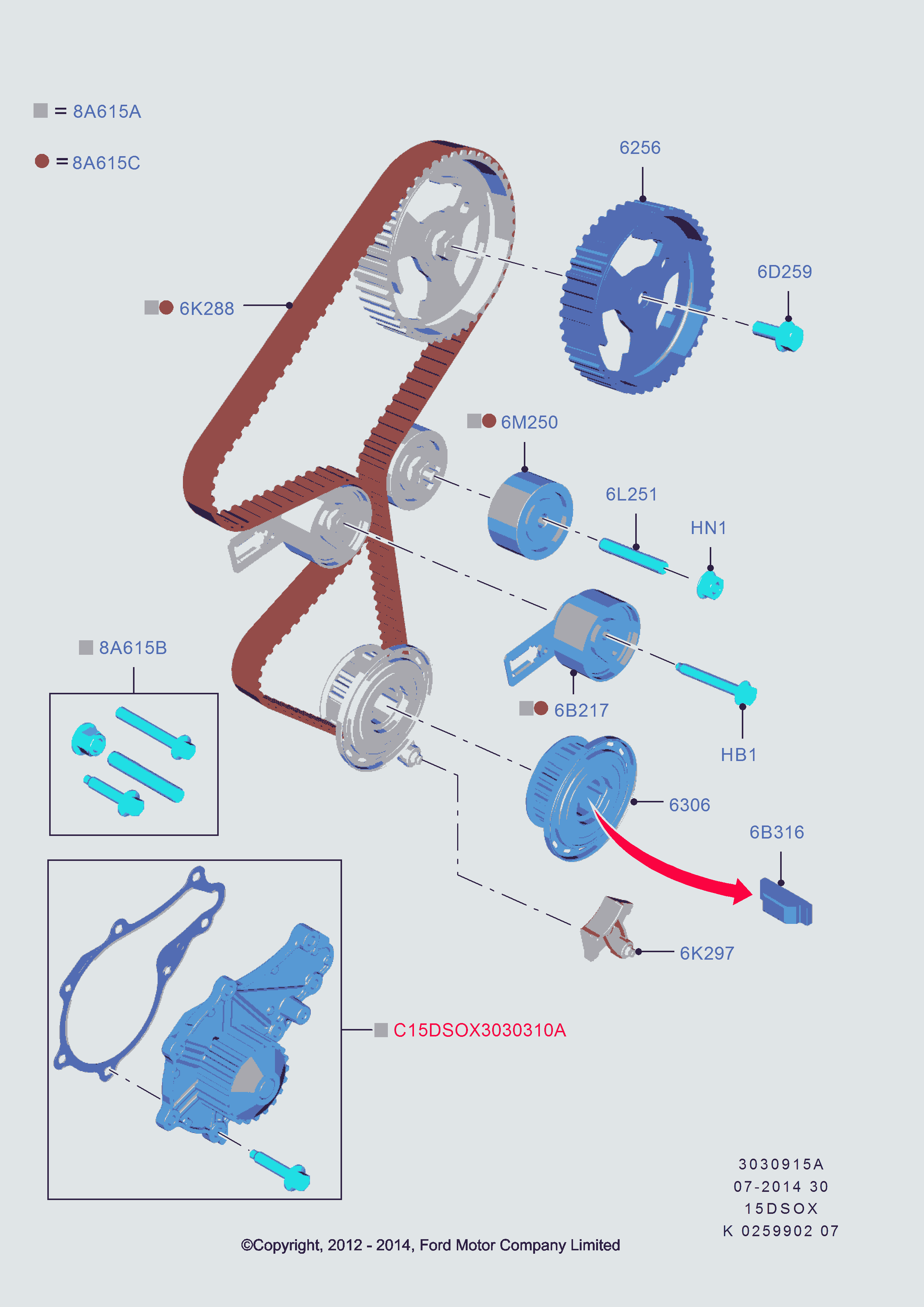 = 8A615A

= 8A615C

6256

6D259

6K288

6M250

6L251

HN1

8A615B

6B217

HB1

6306

6B316

6K297

C15DSOX3030310A

3030915A
07-2014 30
15DSOX
K 0259902 07

©Copyright, 2012 - 2014, Ford Motor Company Limited