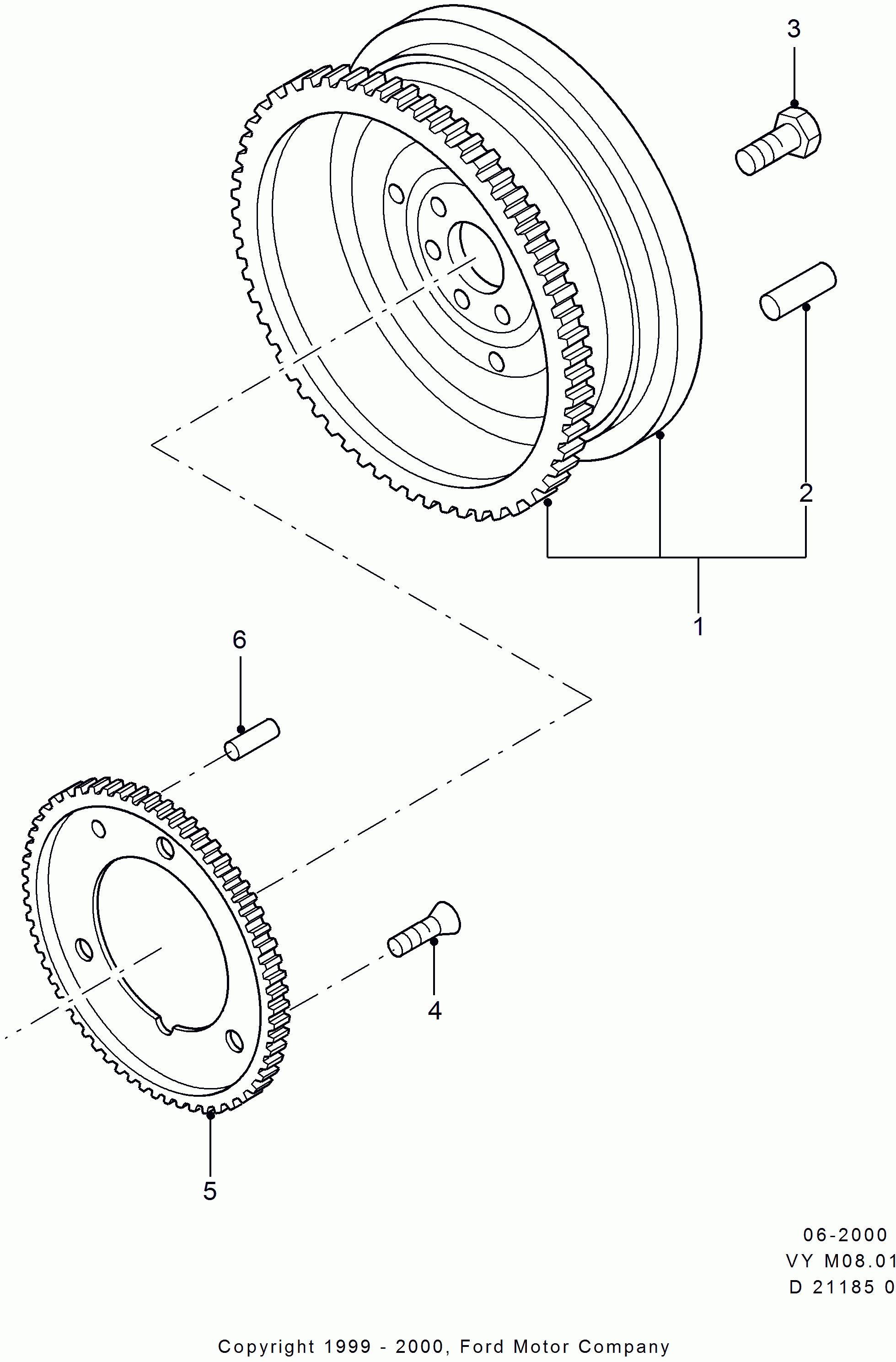 3

2

1

6

4

5

06-2000
VY M08.01
D 21185 0

Copyright 1999 - 2000, Ford Motor Company