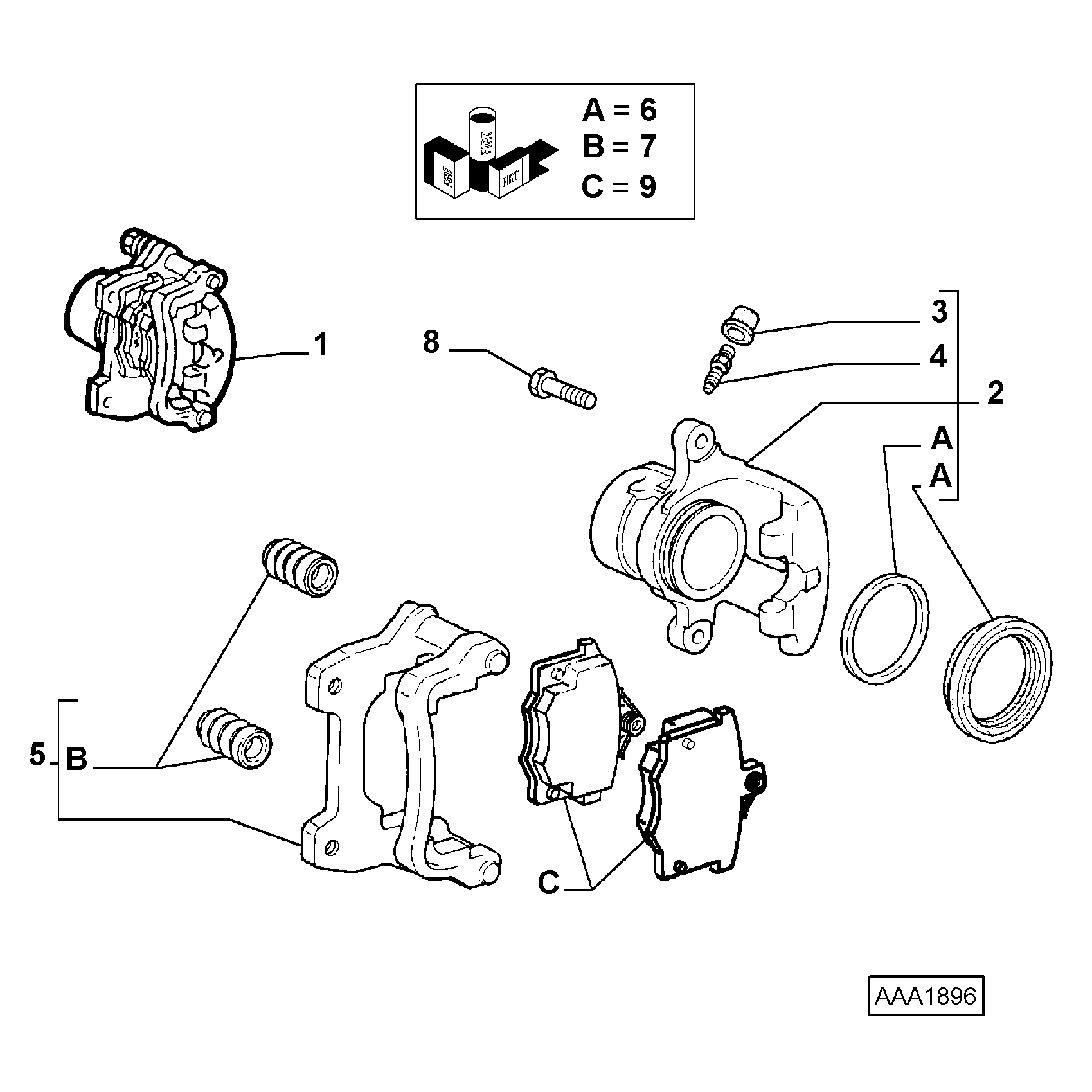 FIAT
FIAT
FIAT
A = 6
B = 7
C = 9

1
8
3
4
2
A
A
5
B
C

AAA1896