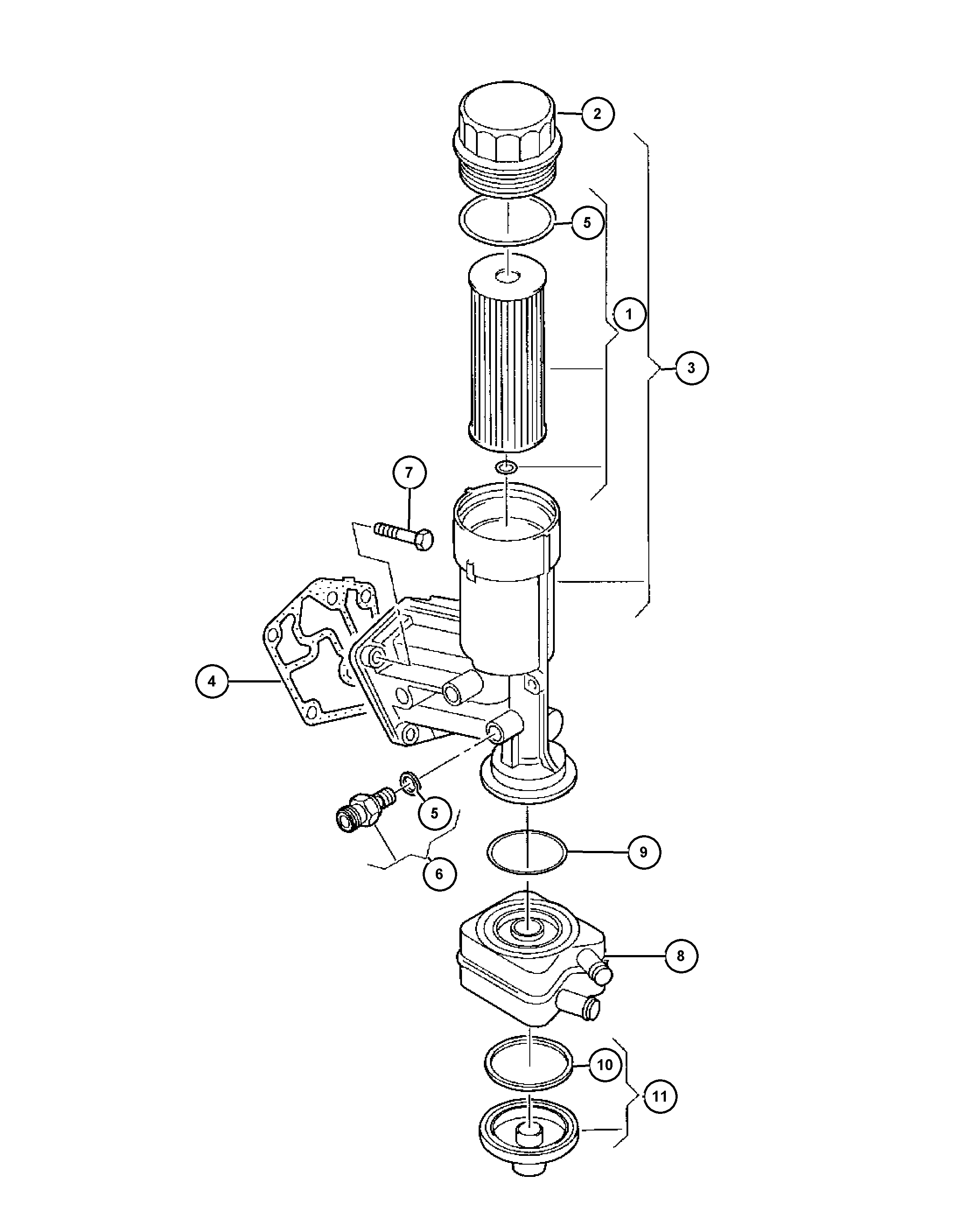 2
5
1
3
7
4
5
6
9
8
10
11