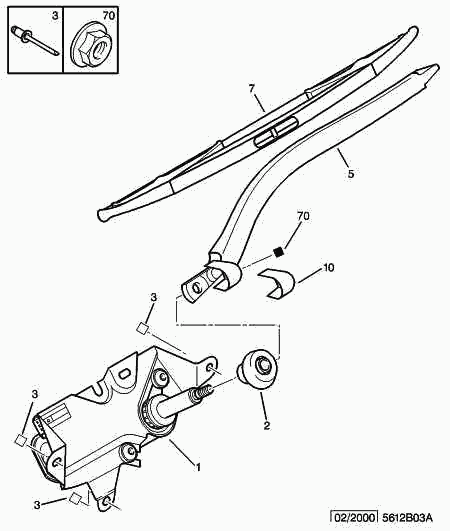 3
70
7
5
70
10
3
3
2
1
3
02/2000 5612B03A