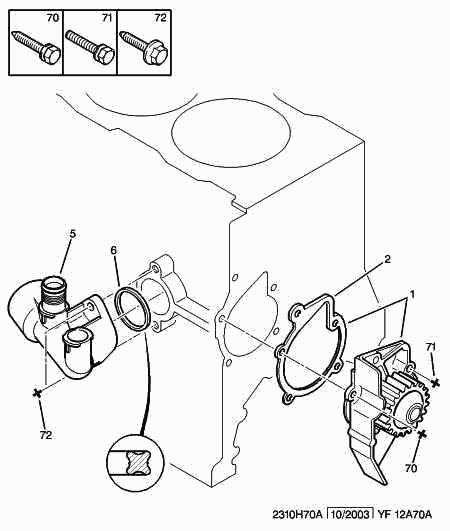 70
71
72
5
6
2
1
71
72
70
2310H70A 10/2003 YF 12A70A