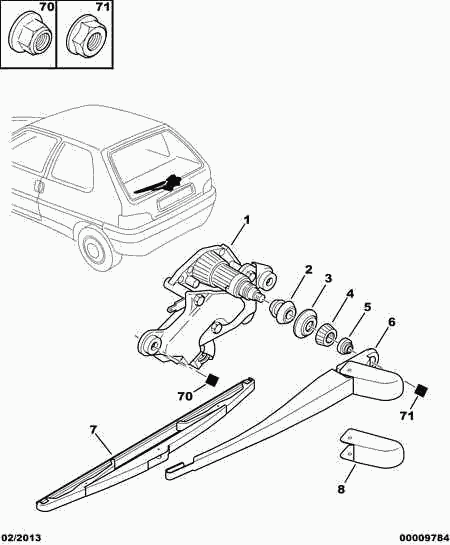 70
71
1
2
3
4
5
6
70
71
7
8
02/2013
00009784