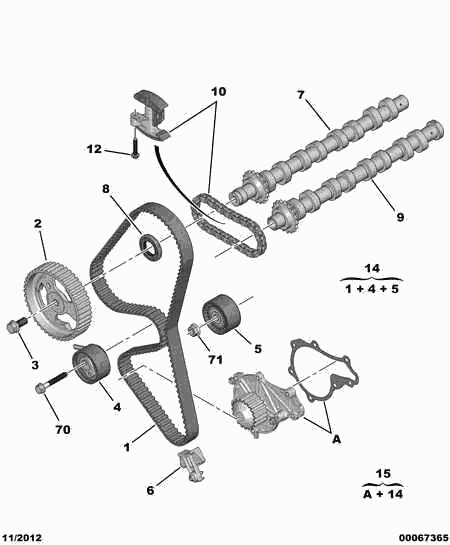 10
7
12
8
9
2
14
1 + 4 + 5
3
71
5
4
70
A
1
6
15
A + 14
11/2012
00067365