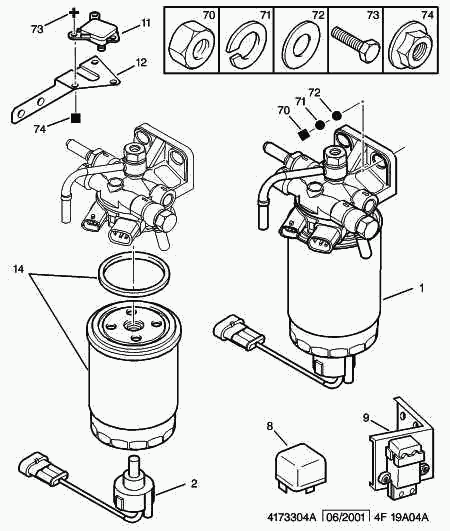 70
71
72
73
74

73
11
12
74

72
71
70

14
1

8
9
2

4173304A 06/2001 4F 19A04A