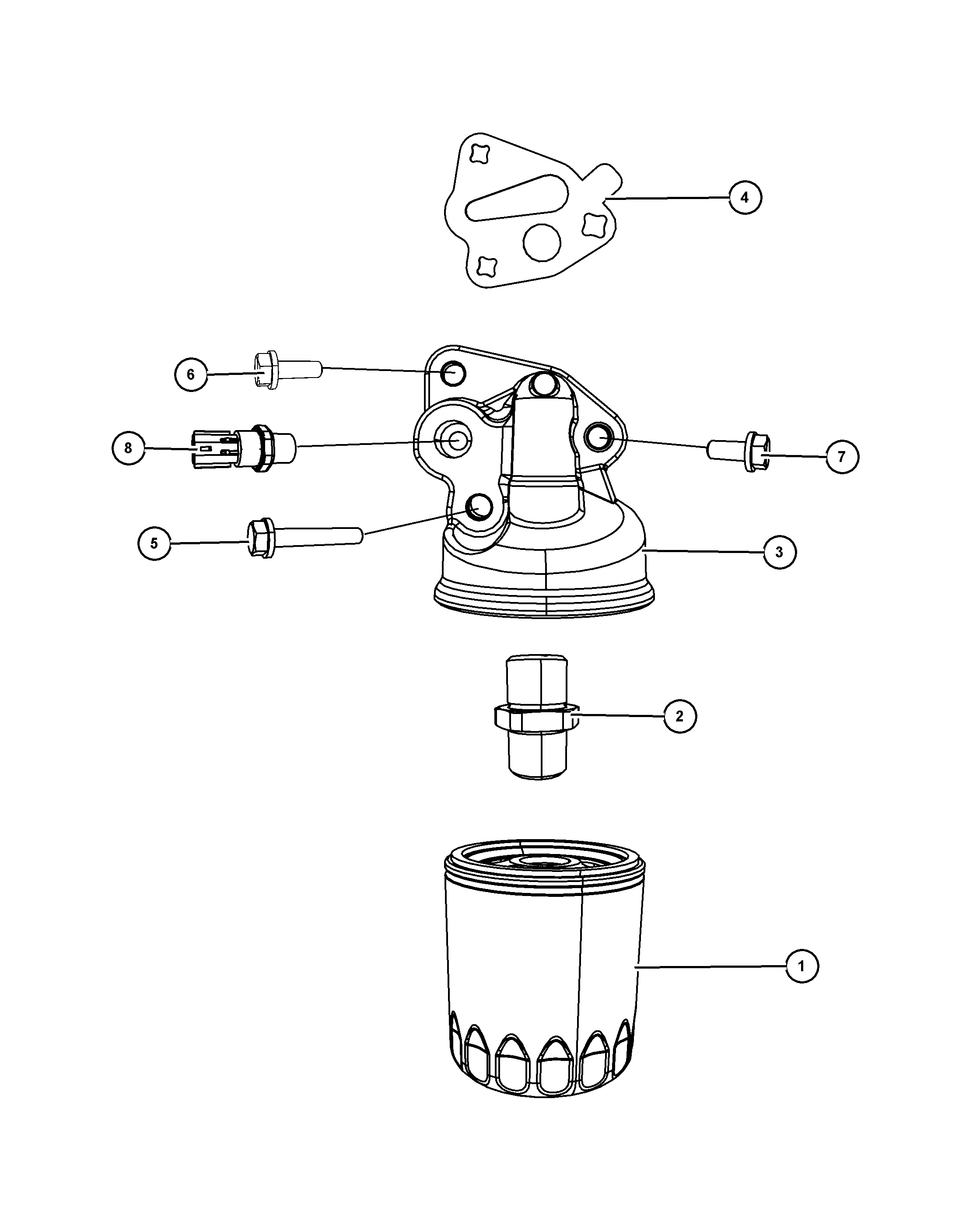 4
6
8
7
5
3
2
1