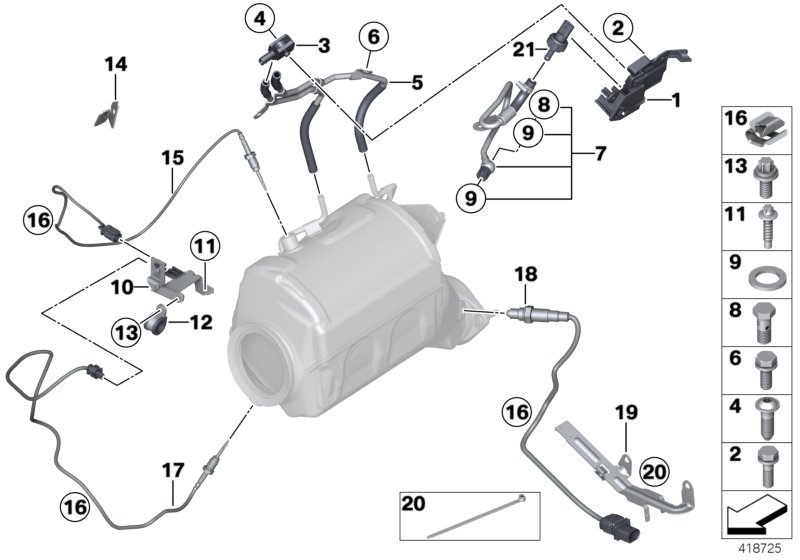 4
3
6
5
14
21
2
1
8
9
7
9
15
16
11
10
13
12
18
16
19
20
17
16
20
16
13
11
9
8
6
4
2
418725