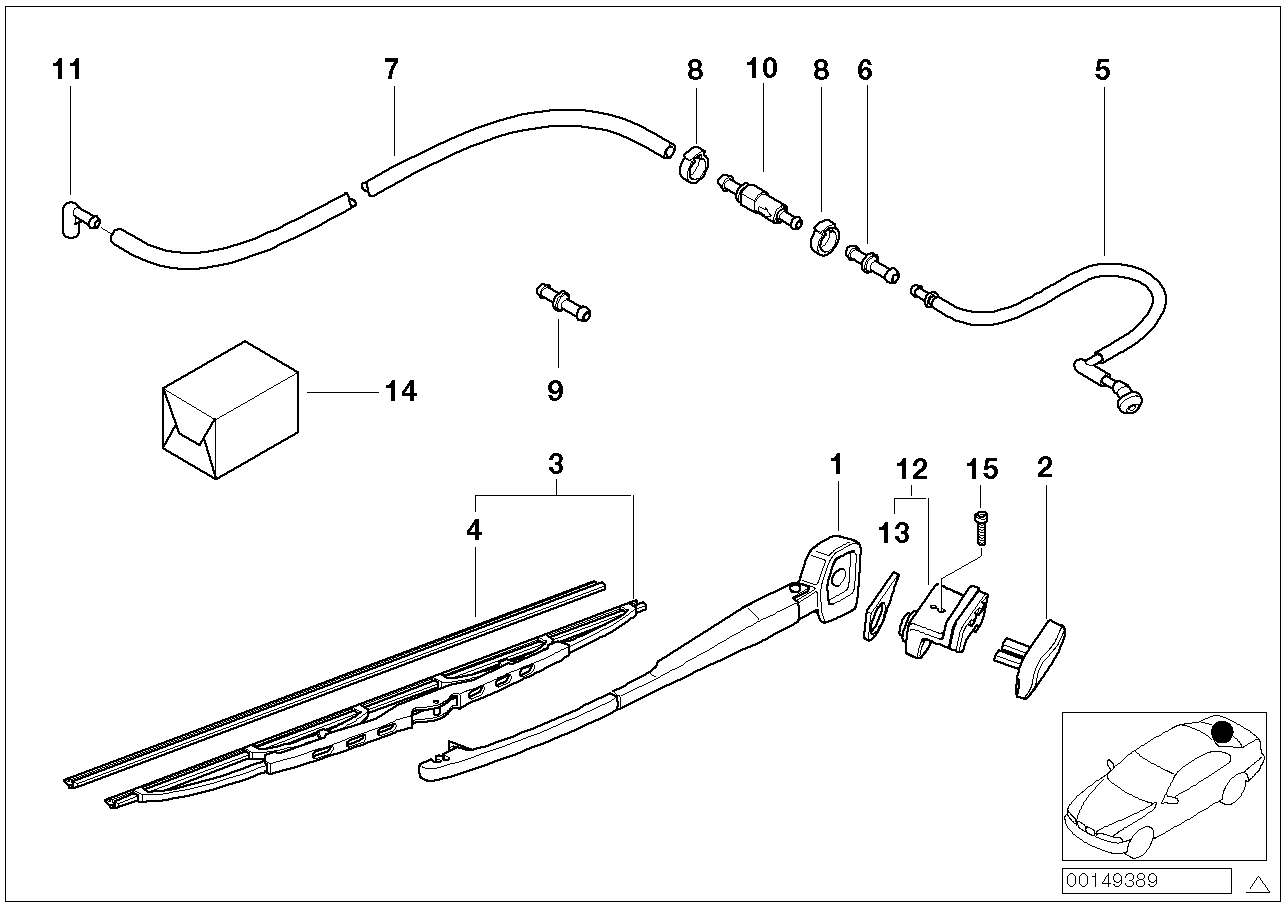 11
7
8
10
8
6
5
9
14
3
4
1
12
13
15
2
00149389