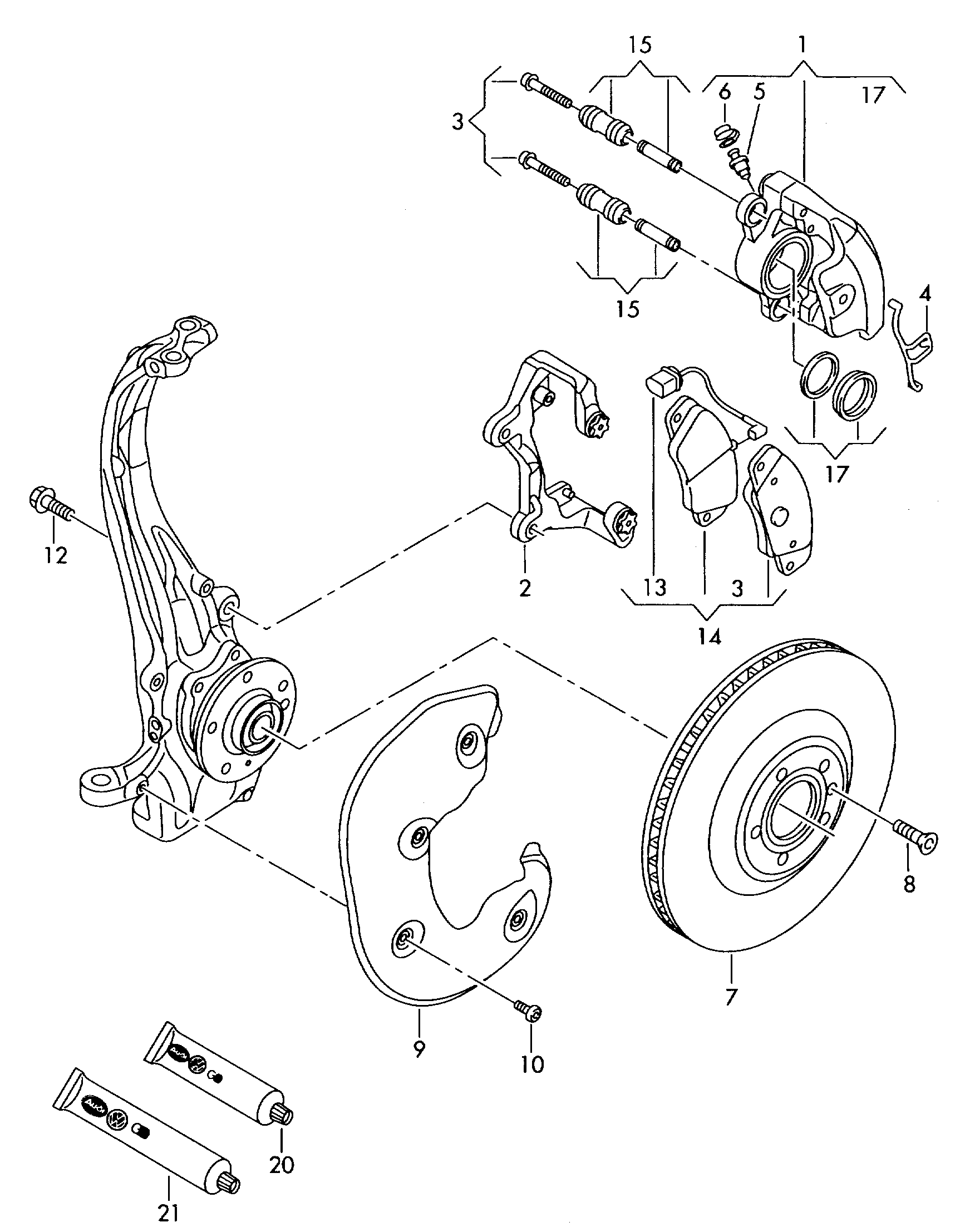 15
1
17
6
5
3
15
4
17
12
2
13
3
14
8
7
9
10
20
21