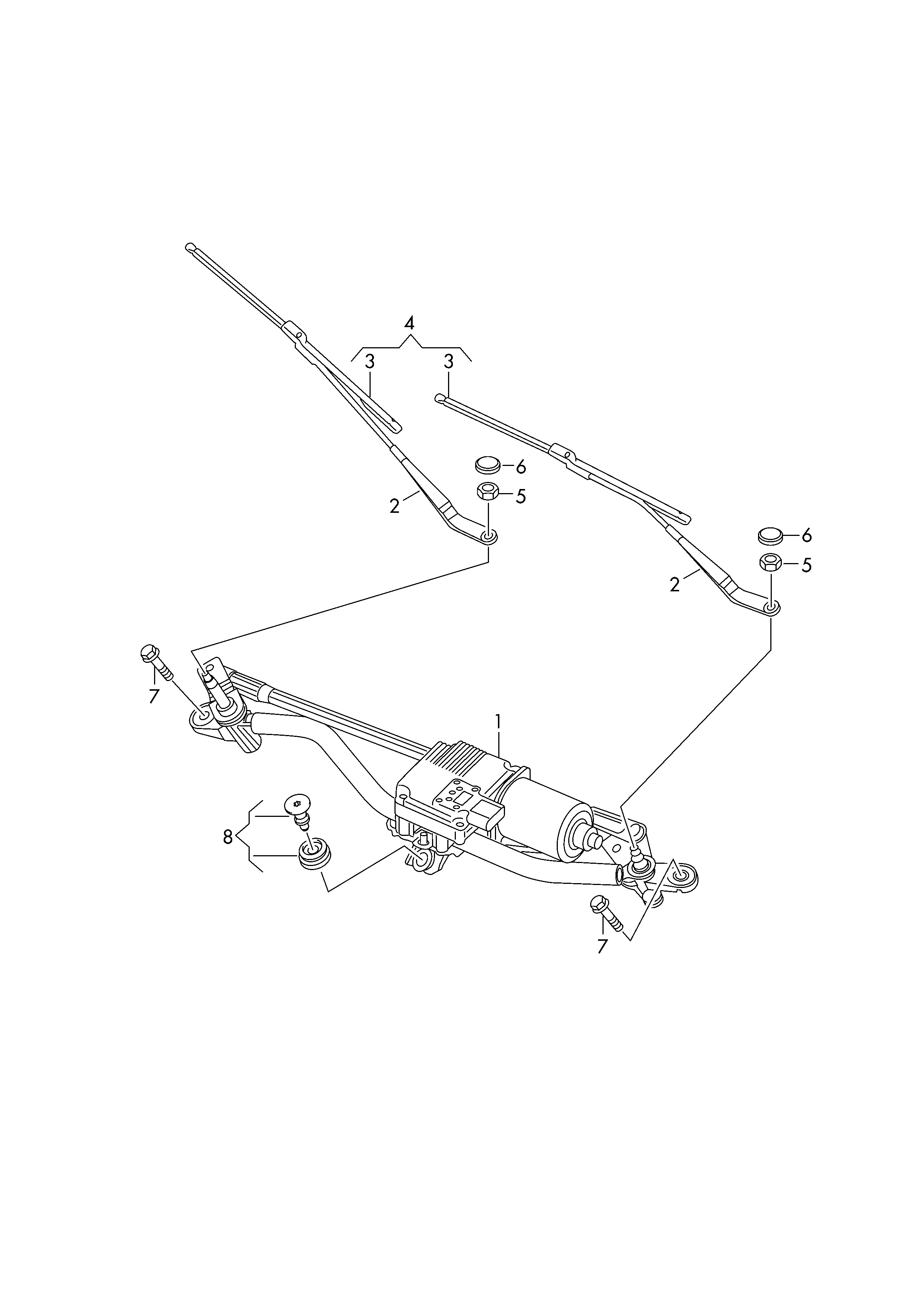 4
3
3
6
5
2
6
5
2
7
1
8
7