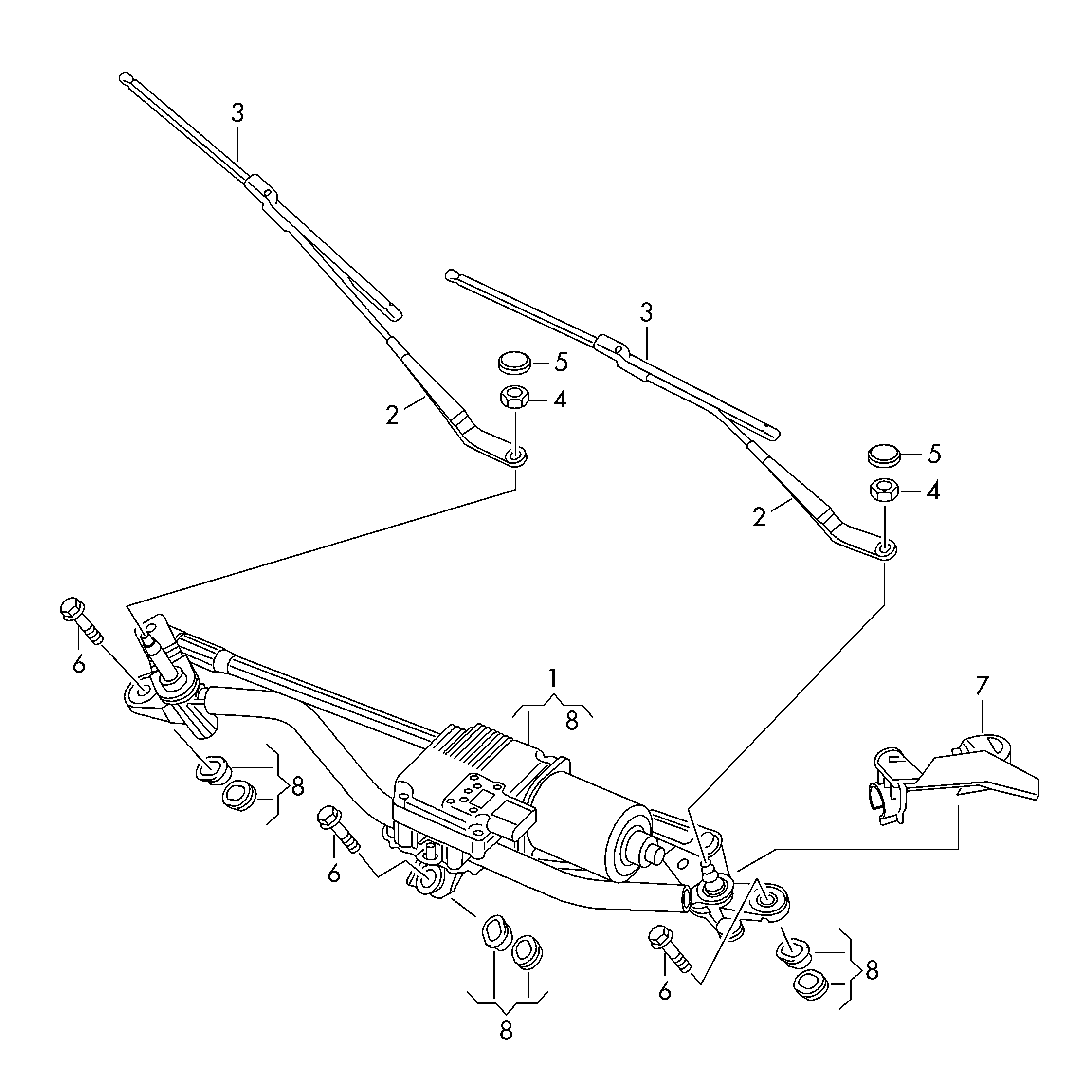 3
3
5
4
2
5
4
2
6
1
8
7
8
6
6
8
8