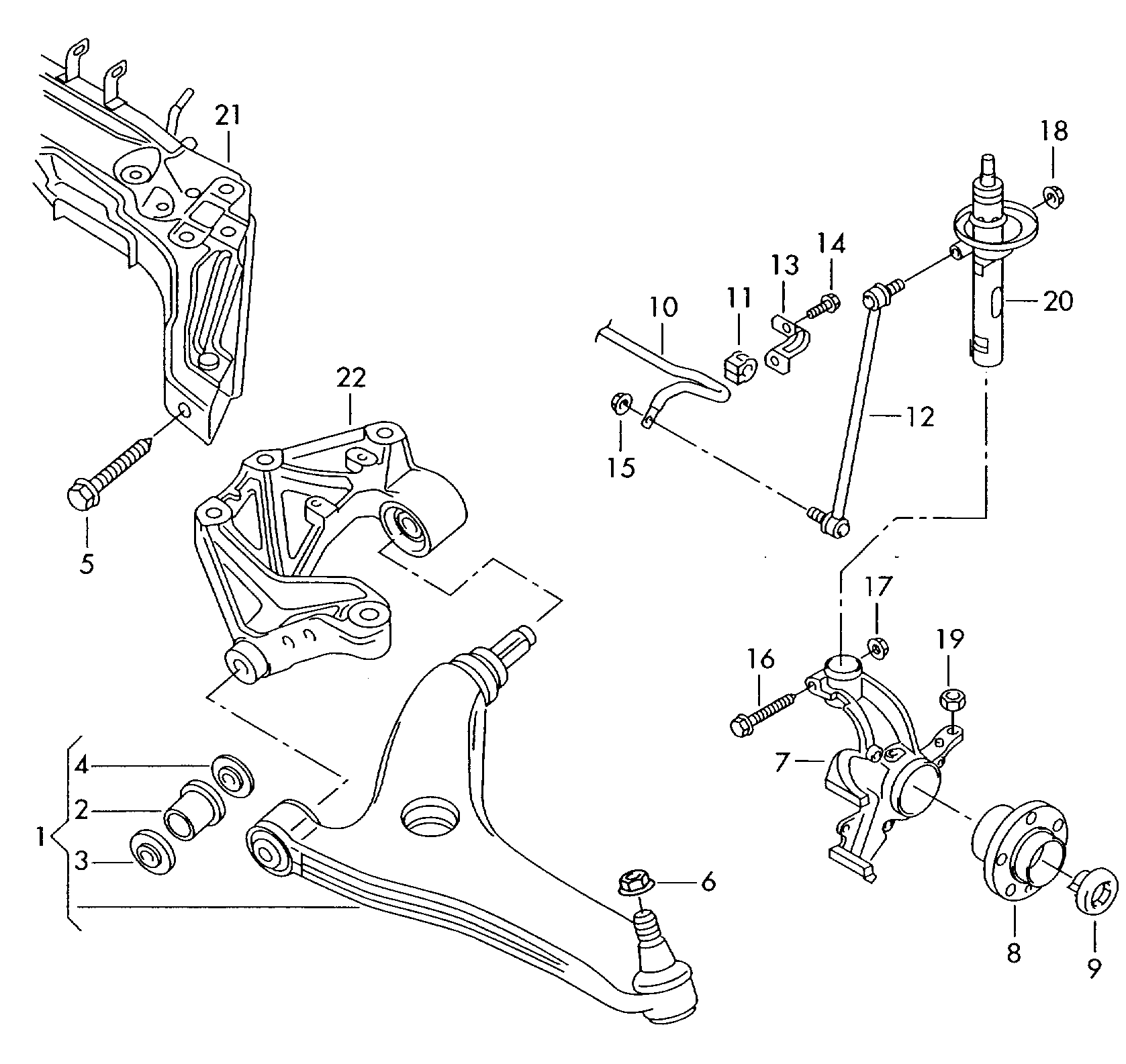 21
18
14
13
11
10
20
22
12
15
5
17
19
16
7
4
2
1
3
6
8
9